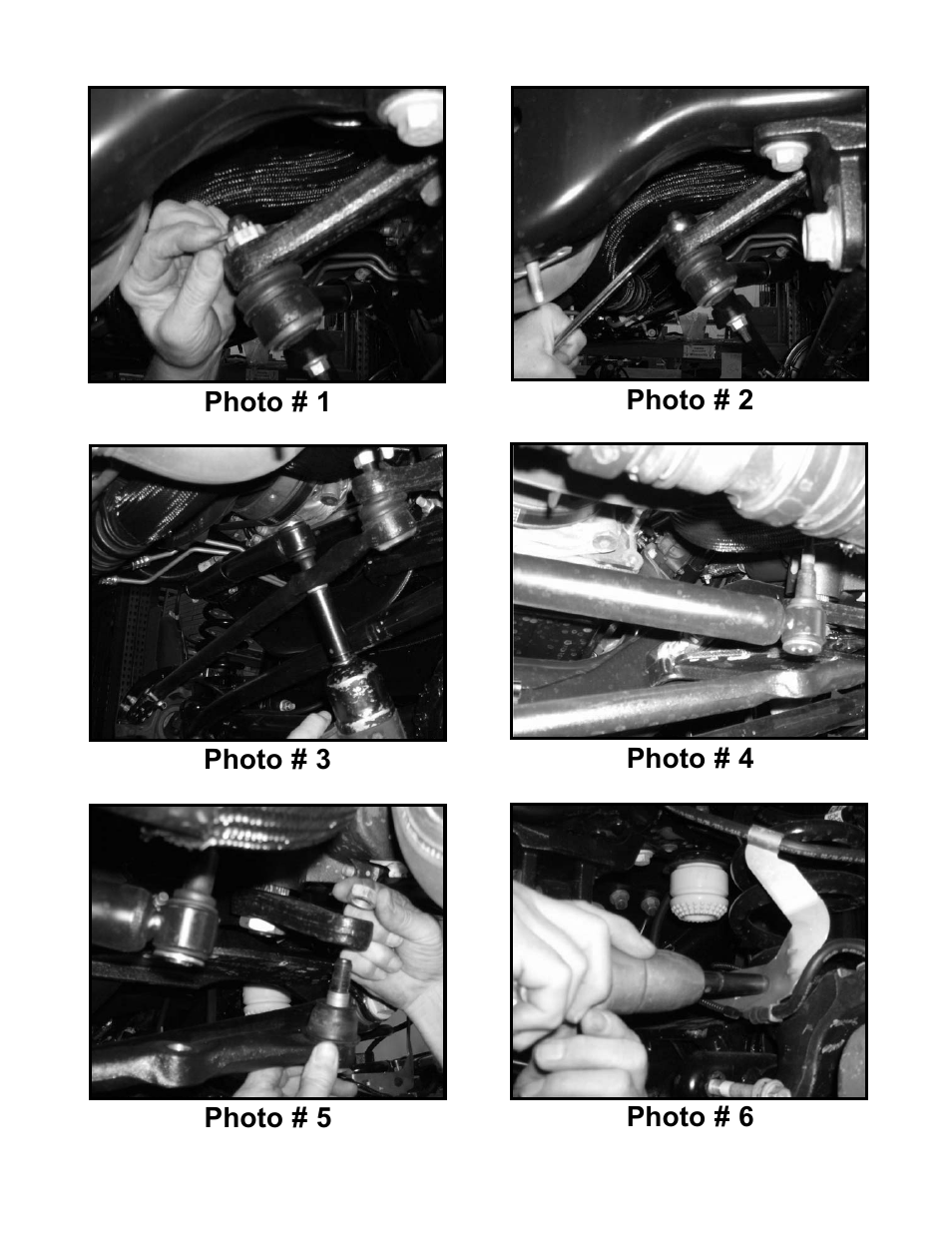 Photo # 1

Photo # 2

Photo # 3

Photo # 4

Photo # 5

Photo # 6