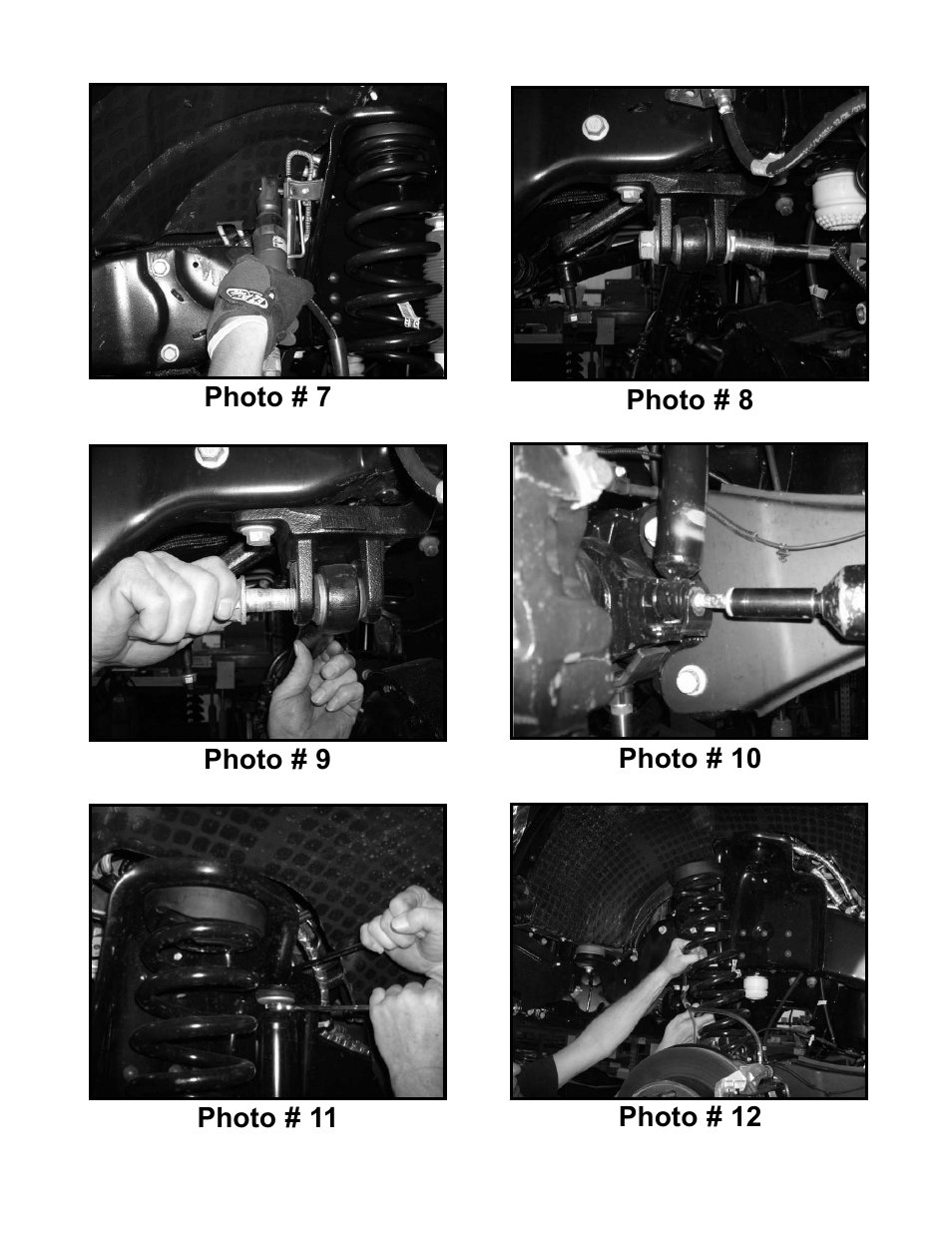 Photo # 7

Photo # 8

Photo # 9

Photo # 10

Photo # 11

Photo # 12