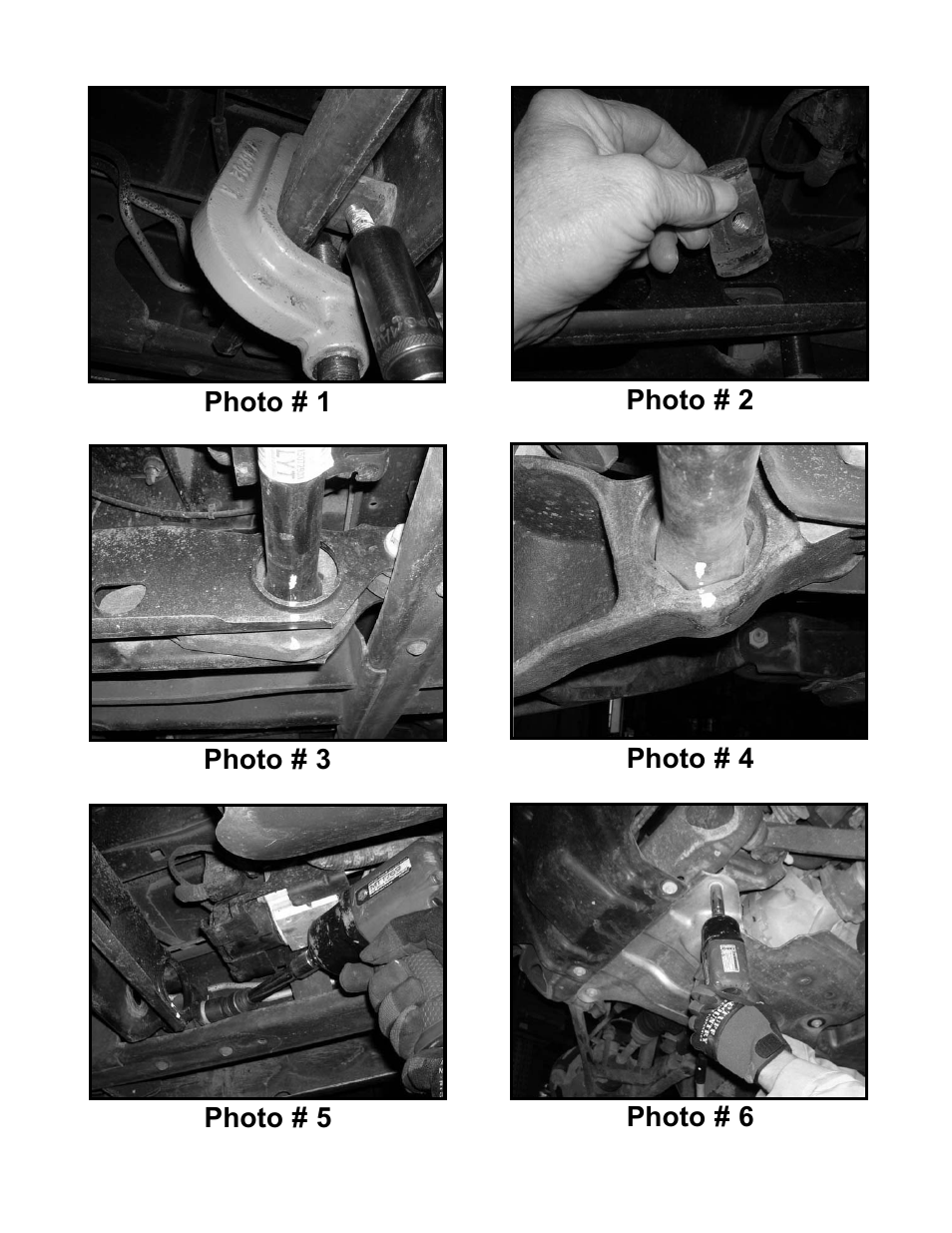 Photo # 1

Photo # 2

Photo # 3

Photo # 4

Photo # 5

Photo # 6