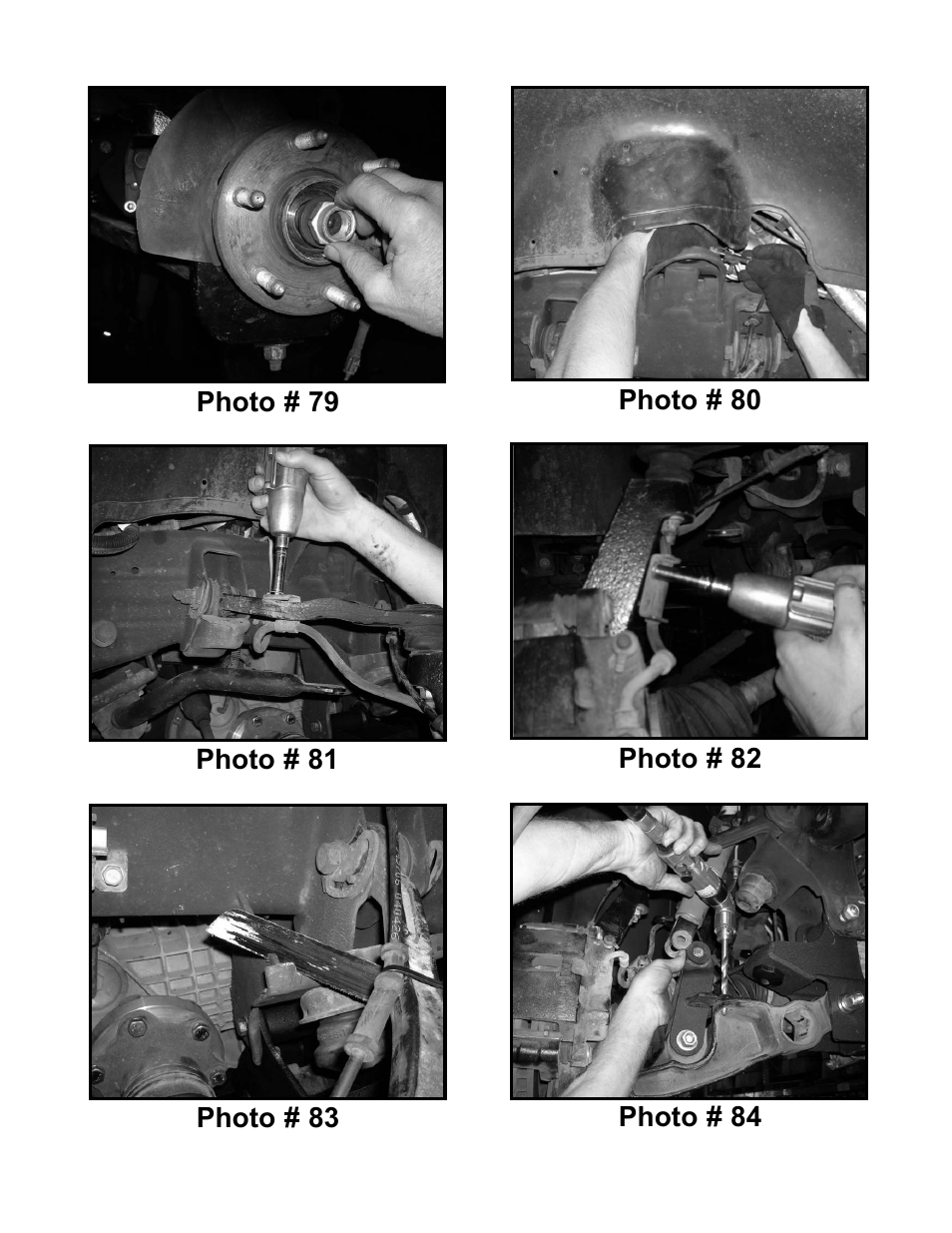 Photo # 79

Photo # 80

Photo # 81

Photo # 82

Photo # 83

Photo # 84