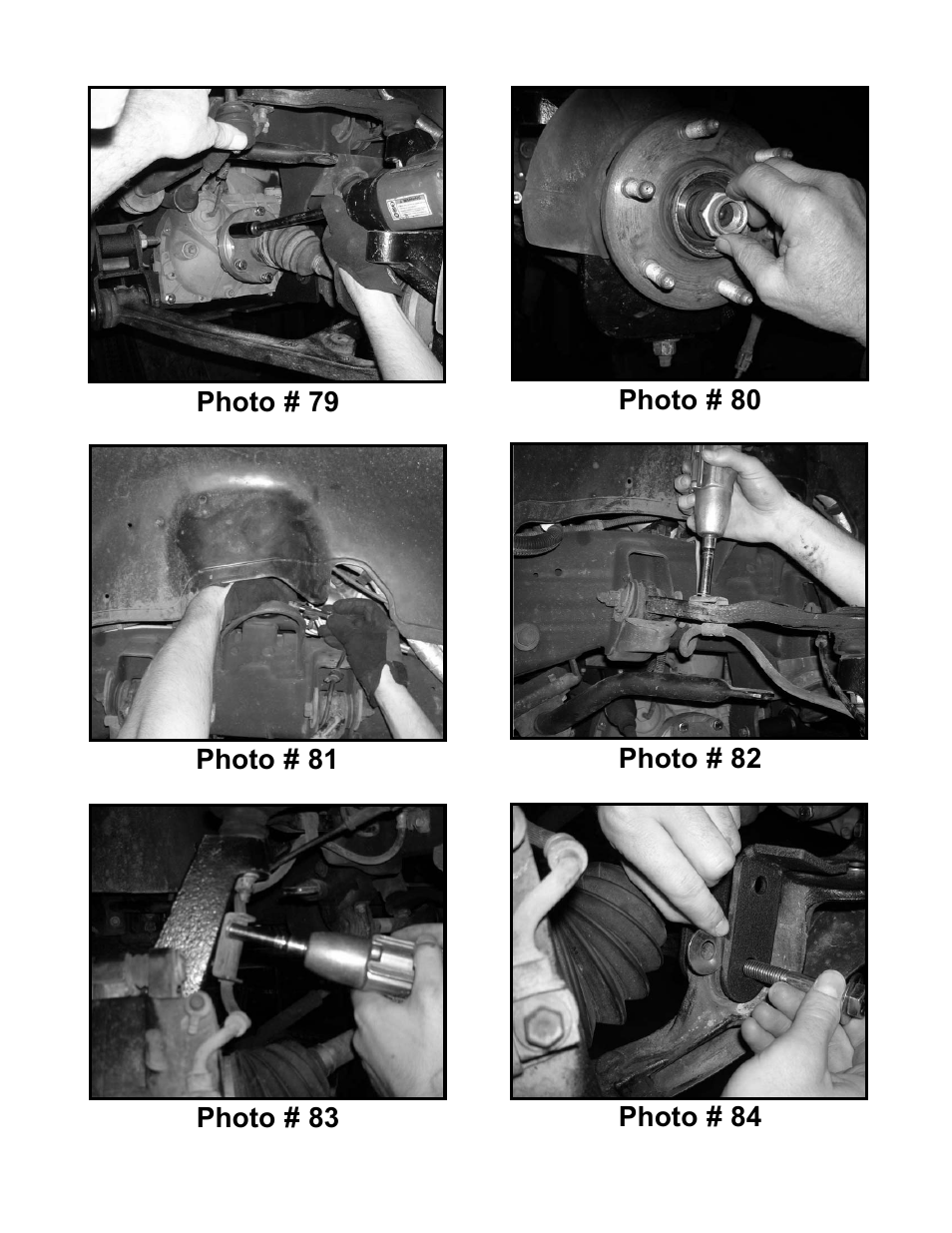 Photo # 79

Photo # 80

Photo # 81

Photo # 82

Photo # 83

Photo # 84