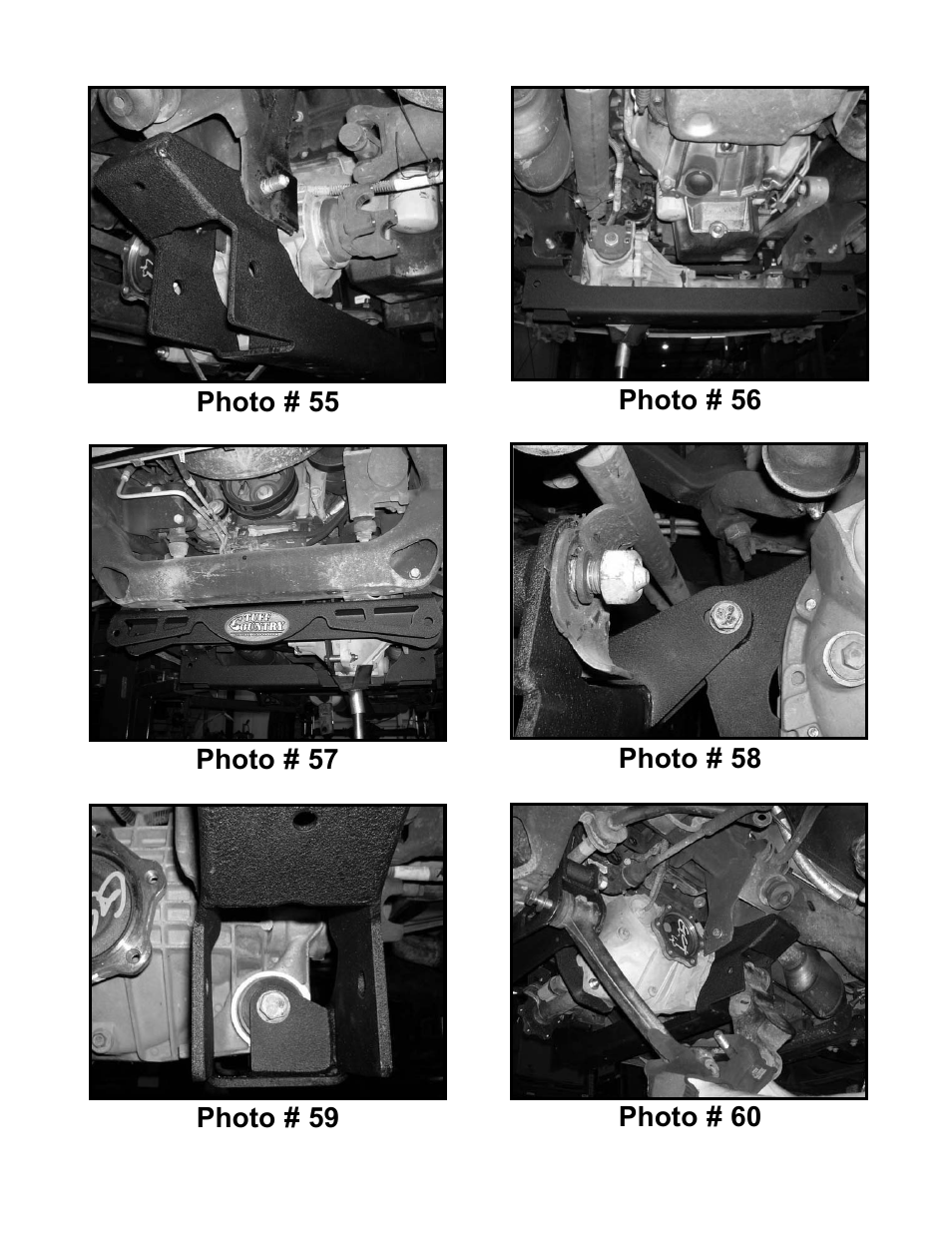 Photo # 55

Photo # 56

TUFF COUNTRY

Photo # 57

Photo # 58

Photo # 59

Photo # 60