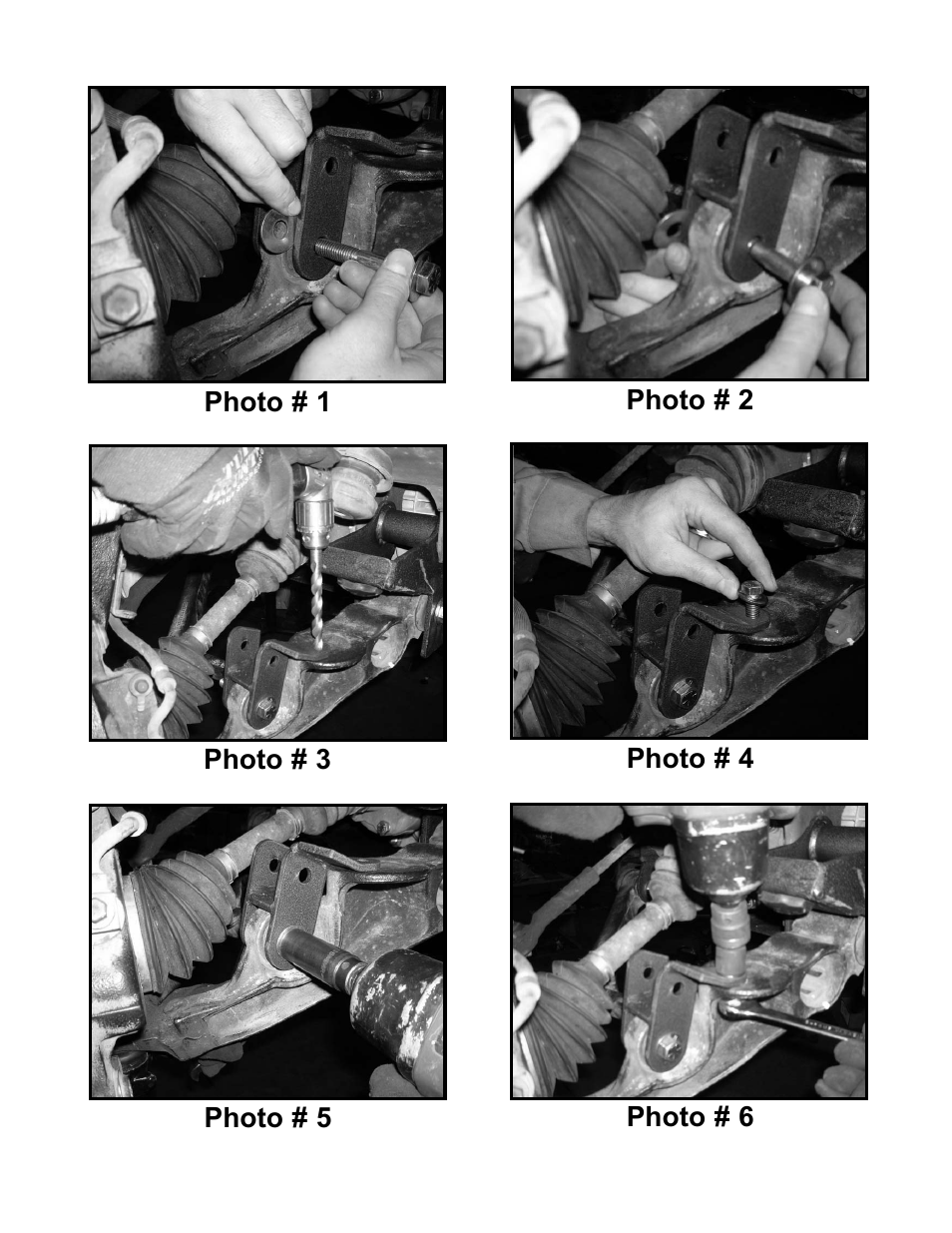 Photo # 1

Photo # 2

Photo # 3

Photo # 4

Photo # 5

Photo # 6