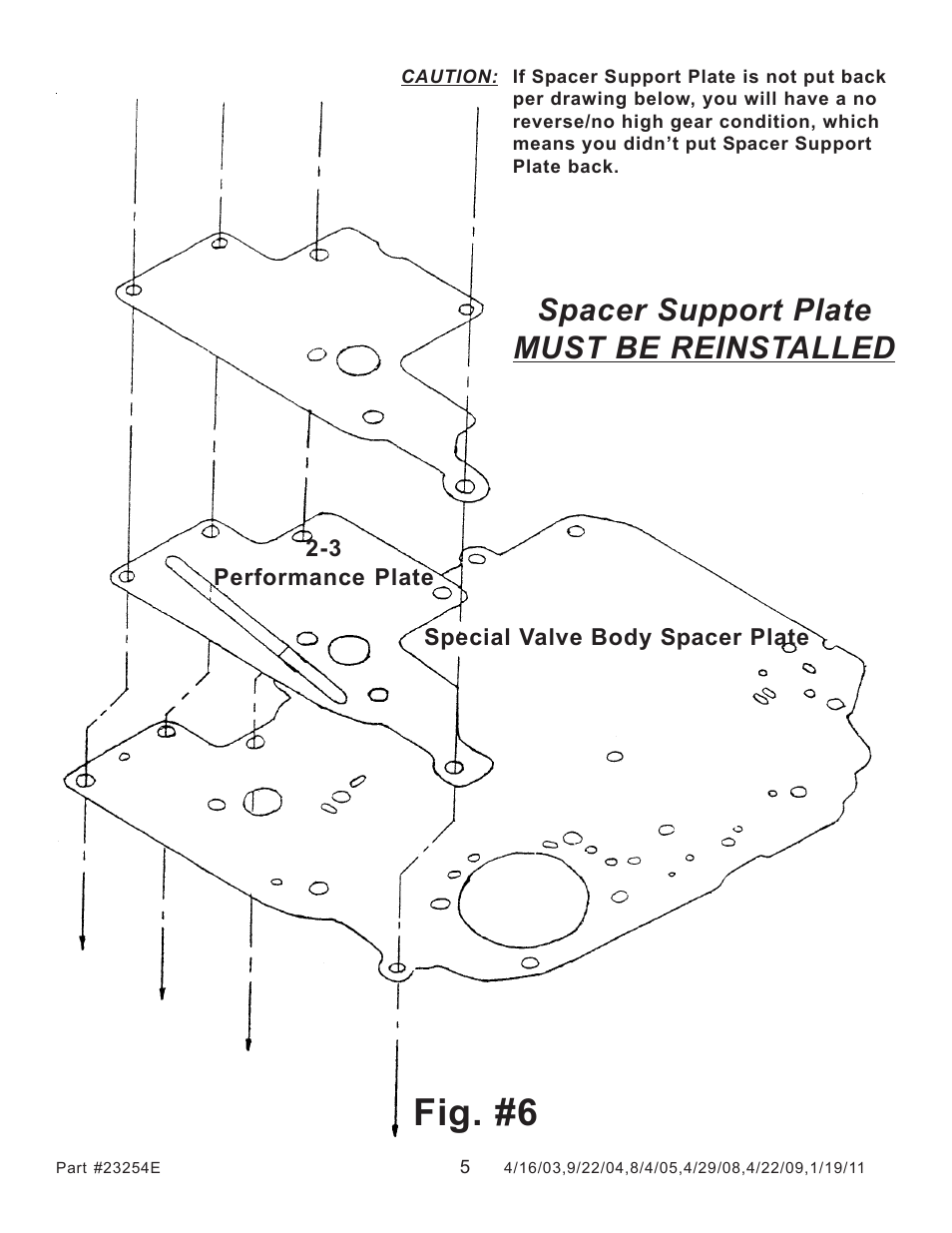 CAUTION: If Spacer Support Plate is not put back per drawing below, you will have a no reverse/no high gear condition, which means you didn't put Spacer Support Plate back.

Spacer Support Plate
MUST BE REINSTALLED

2-3
Performance Plate

Special Valve Body Spacer Plate

Fig. #6

Part #23254E 5 4/16/03,9/22/04,8/4/05,4/29/08,4/22/09,1/19/11