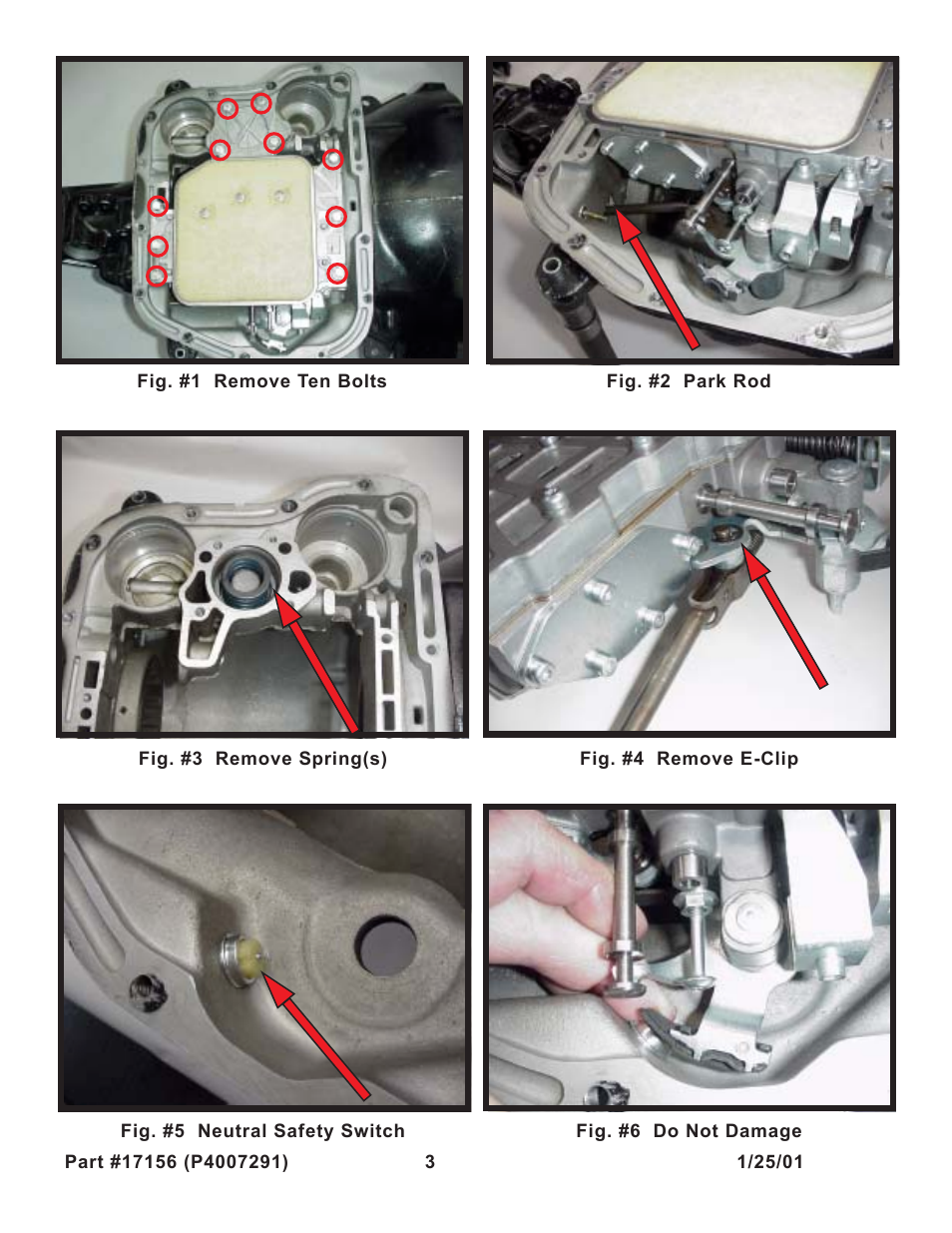 Fig. #1 Remove Ten Bolts

Fig. #2 Park Rod

Fig. #3 Remove Spring(s)

Fig. #4 Remove E-Clip

Fig. #5 Neutral Safety Switch

Fig. #6 Do Not Damage

Part #17156 (P4007291) 3 1/25/01