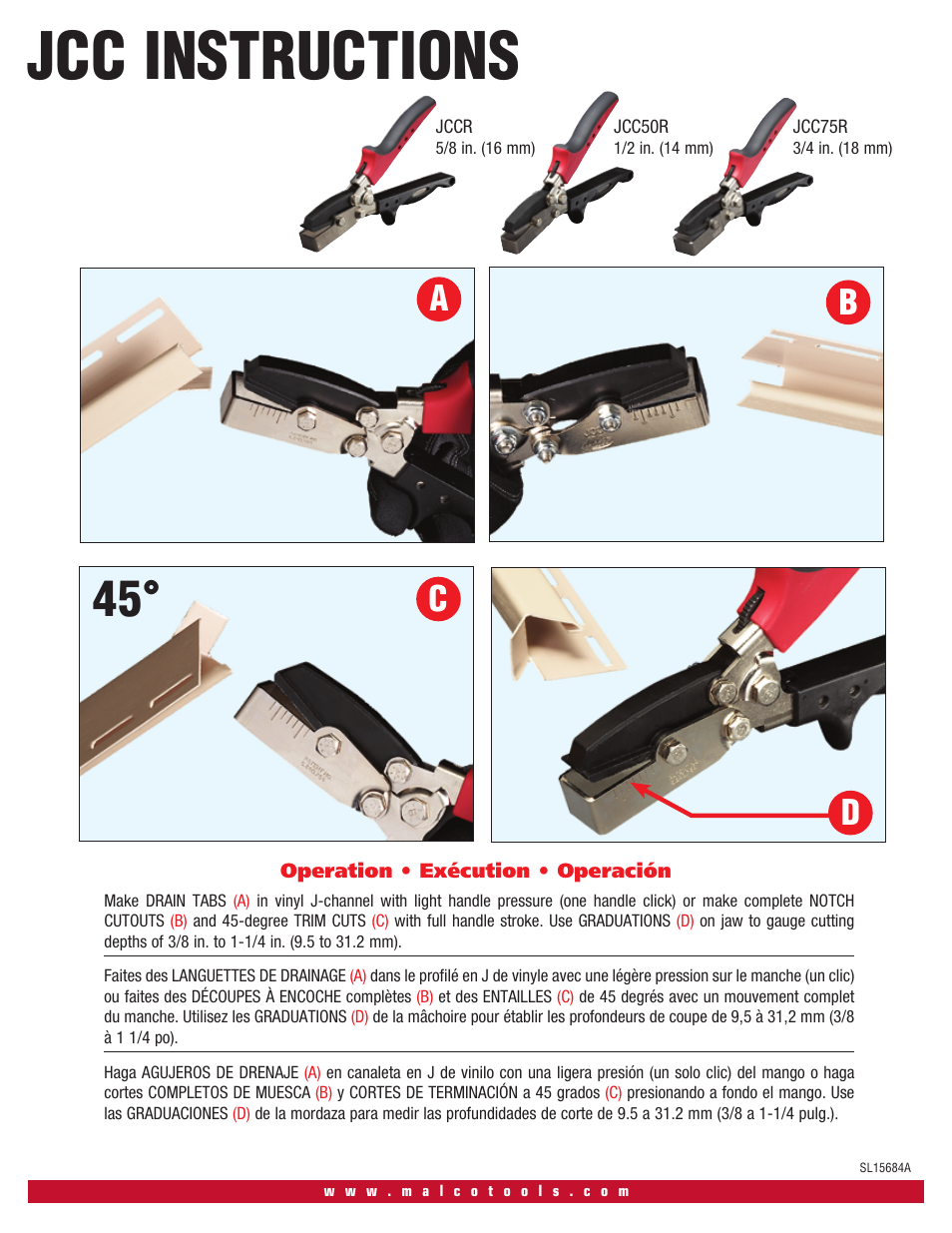 JCC INSTRUCTIONS

JCCR
5/8 in. (16 mm)

JCC50R
1/2 in. (14 mm)

JCC75R
3/4 in. (18 mm)

A

B

45°

C

D

Operation • Exécution • Operación

Make DRAIN TABS (A) in vinyl J-channel with light handle pressure (one handle click) or make complete NOTCH CUTOUTS (B) and 45-degree TRIM CUTS (C) with full handle stroke. Use GRADUATIONS (D) on jaw to gauge cutting depths of 3/8 in. to 1-1/4 in. (9.5 to 31.2 mm).

Faites des LANGUETTES DE DRAINAGE (A) dans le profilé en J de vinyle avec une légère pression sur le manche (un clic) ou faites des DÉCOUPES À ENCOCHE complètes (B) et des ENTAILLES (C) de 45 degrés avec un mouvement complet du manche. Utilisez les GRADUATIONS (D) de la mâchoire pour établir les profondeurs de coupe de 9,5 à 31,2 mm (3/8 à 1 1/4 po).

Haga AGUJEROS DE DRENAJE (A) en canaleta en J de vinilo con una ligera presión (un solo clic) del mango o haga cortes COMPLETOS DE MUESCA (B) y CORTES DE TERMINACIÓN a 45 grados (C) presionando a fondo el mango. Use las GRADUACIONES (D) de la mordaza para medir las profundidades de corte de 9.5 a 31.2 mm (3/8 a 1-1/4 pulg.).

SL15684A

www.malcotools.com