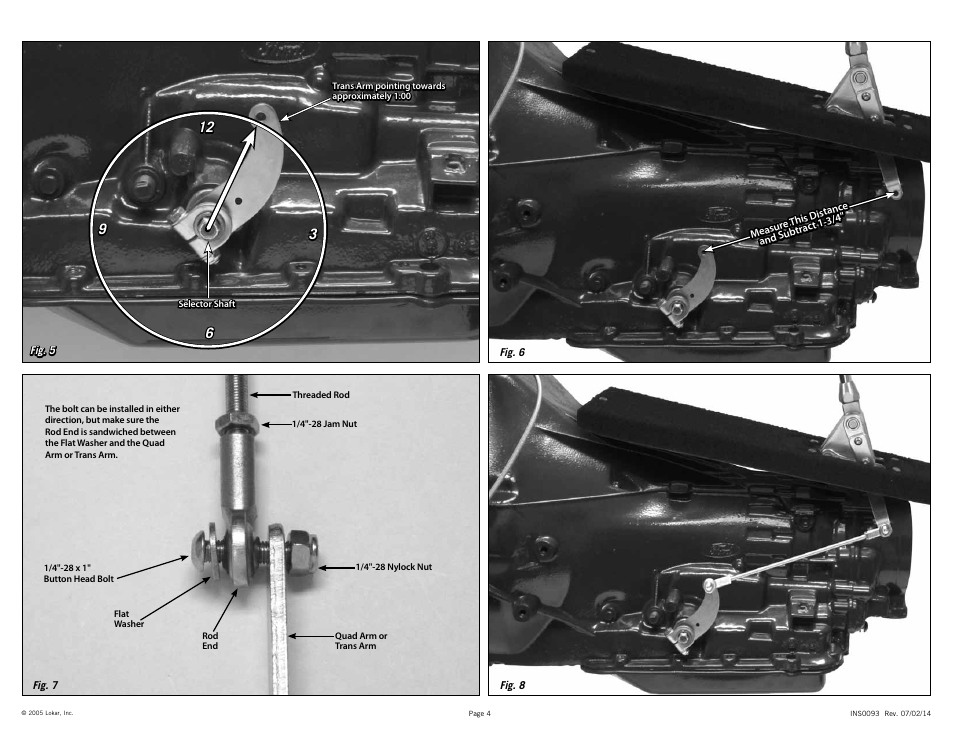 Trans Arm pointing towards approximately 1:00

12

9

3

6

Selector Shaft

Fig. 5

Measure This Distance and Subtract 1-3/4"

Fig. 6

The bolt can be installed in either direction, but make sure the Rod End is sandwiched between the Flat Washer and the Quad Arm or Trans Arm.

Threaded Rod

1/4"-28 Jam Nut

1/4"-28 x 1" Button Head Bolt

1/4"-28 Nylock Nut

Flat Washer

Rod End

Quad Arm or Trans Arm

Fig. 7

Fig. 8

© 2005 Lokar, Inc.

Page 4

INS0093 Rev. 07/02/14