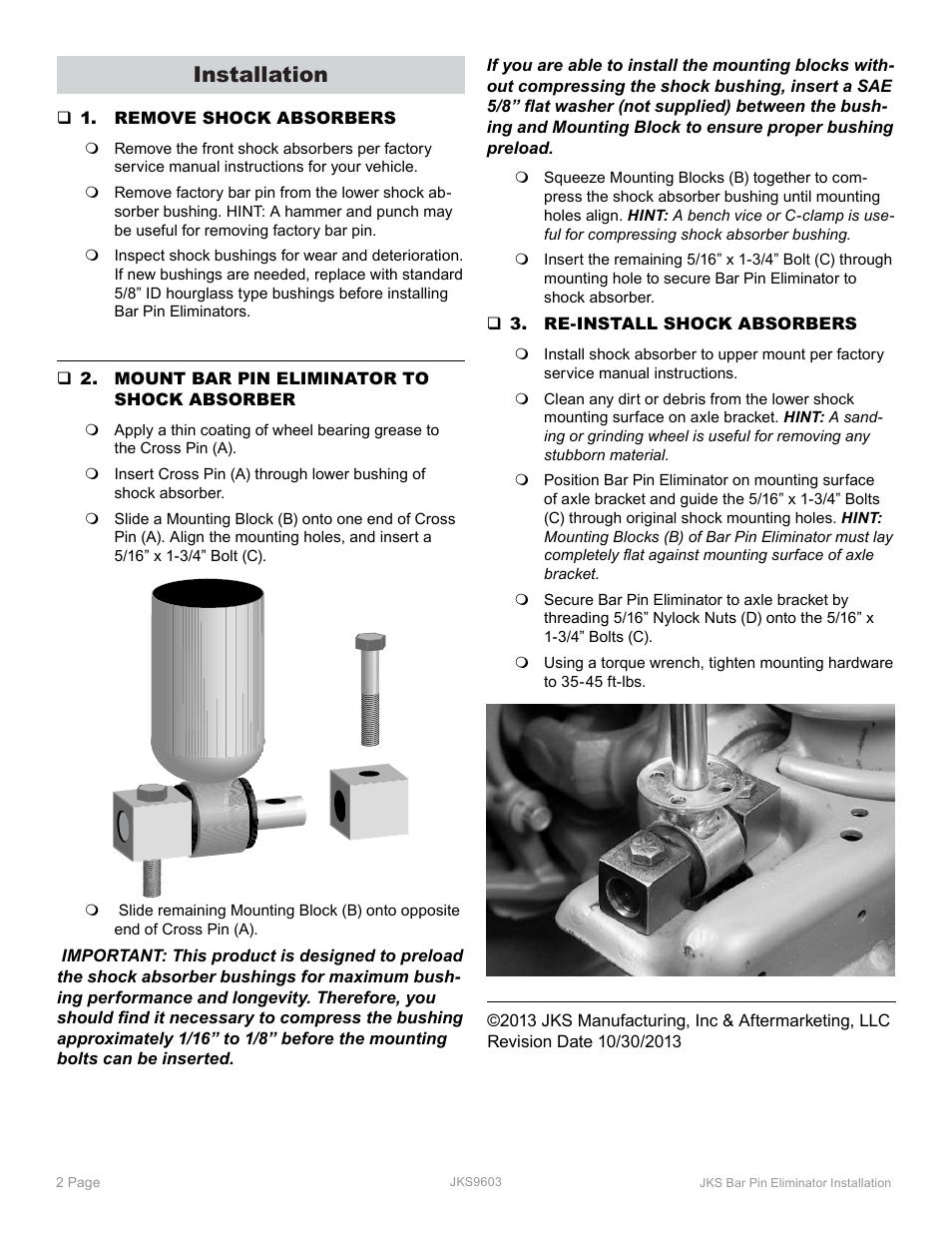 Installation

❑ 1. REMOVE SHOCK ABSORBERS

❍ Remove the front shock absorbers per factory service manual instructions for your vehicle.

❍ Remove factory bar pin from the lower shock absorber bushing. HINT: A hammer and punch may be useful for removing factory bar pin.

❍ Inspect shock bushings for wear and deterioration. If new bushings are needed, replace with standard 5/8” ID hourglass type bushings before installing Bar Pin Eliminators.

❑ 2. MOUNT BAR PIN ELIMINATOR TO SHOCK ABSORBER

❍ Apply a thin coating of wheel bearing grease to the Cross Pin (A).

❍ Insert Cross Pin (A) through lower bushing of shock absorber.

❍ Slide a Mounting Block (B) onto one end of Cross Pin (A). Align the mounting holes, and insert a 5/16” x 1-3/4” Bolt (C).

❍ Slide remaining Mounting Block (B) onto opposite end of Cross Pin (A).

IMPORTANT: This product is designed to preload the shock absorber bushings for maximum bushing performance and longevity. Therefore, you should find it necessary to compress the bushing approximately 1/16” to 1/8” before the mounting bolts can be inserted.

If you are able to install the mounting blocks without compressing the shock bushing, insert a SAE 5/8” flat washer (not supplied) between the bushing and Mounting Block to ensure proper bushing preload.

❍ Squeeze Mounting Blocks (B) together to compress the shock absorber bushing until mounting holes align. HINT: A bench vice or C-clamp is useful for compressing shock absorber bushing.

❍ Insert the remaining 5/16” x 1-3/4” Bolt (C) through mounting hole to secure Bar Pin Eliminator to shock absorber.

❑ 3. RE-INSTALL SHOCK ABSORBERS

❍ Install shock absorber to upper mount per factory service manual instructions.

❍ Clean any dirt or debris from the lower shock mounting surface on axle bracket. HINT: A sanding or grinding wheel is useful for removing any stubborn material.

❍ Position Bar Pin Eliminator on mounting surface of axle bracket and guide the 5/16” x 1-3/4” Bolts (C) through original shock mounting holes. HINT: Mounting Blocks (B) of Bar Pin Eliminator must lay completely flat against mounting surface of axle bracket.

❍ Secure Bar Pin Eliminator to axle bracket by threading 5/16” Nylock Nuts (D) onto the 5/16” x 1-3/4” Bolts (C).

❍ Using a torque wrench, tighten mounting hardware to 35-45 ft-lbs.

©2013 JKS Manufacturing, Inc & Aftermarketing, LLC
Revision Date 10/30/2013

2 Page JKS9603 JKS Bar Pin Eliminator Installation