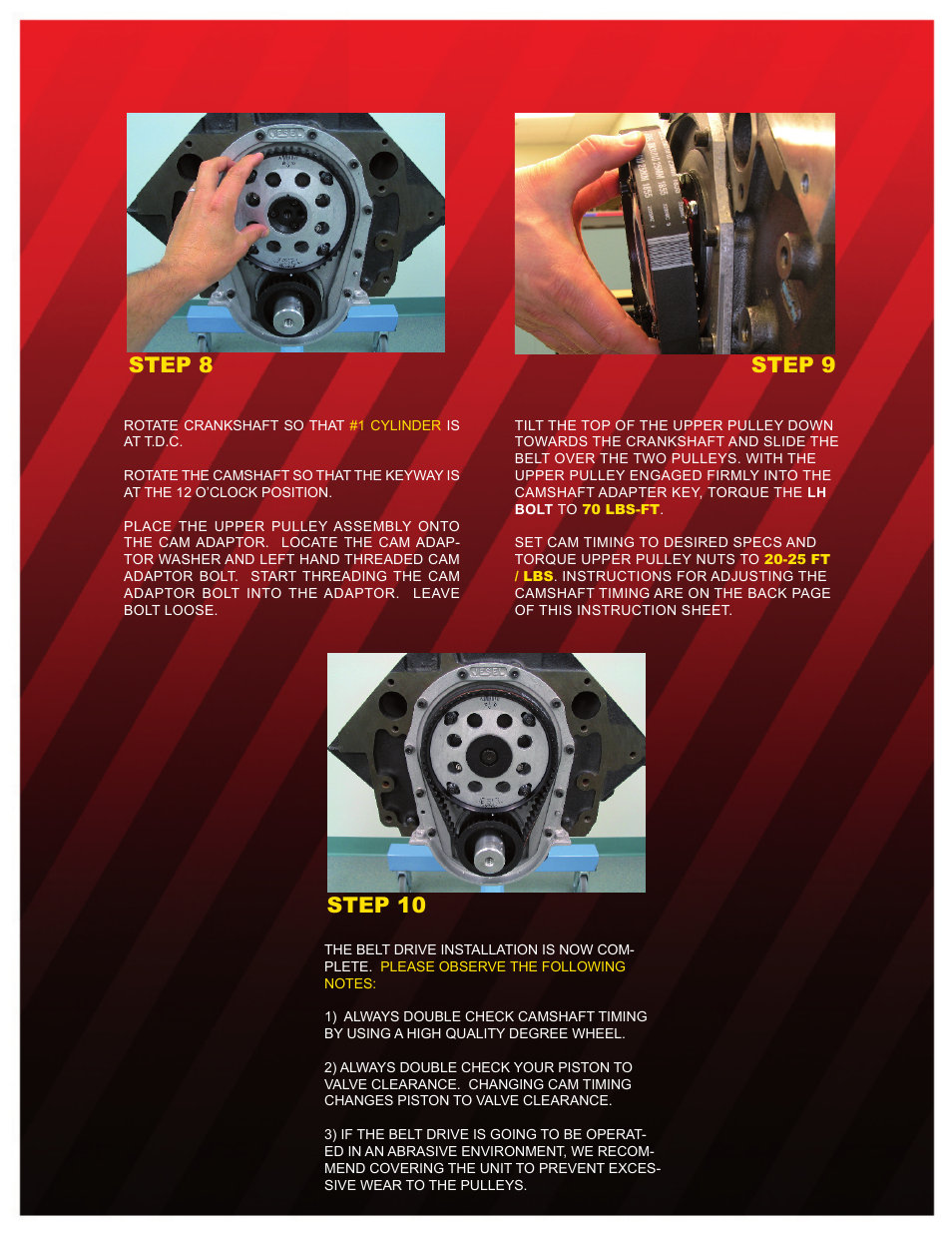 STEP 8

ROTATE CRANKSHAFT SO THAT #1 CYLINDER IS AT T.D.C.

ROTATE THE CAMSHAFT SO THAT THE KEYWAY IS AT THE 12 O'CLOCK POSITION.

PLACE THE UPPER PULLEY ASSEMBLY ONTO THE CAM ADAPTOR. LOCATE THE CAM ADAPTOR WASHER AND LEFT HAND THREADED CAM ADAPTOR BOLT. START THREADING THE CAM ADAPTOR BOLT INTO THE ADAPTOR. LEAVE BOLT LOOSE.

STEP 9

TILT THE TOP OF THE UPPER PULLEY DOWN TOWARDS THE CRANKSHAFT AND SLIDE THE BELT OVER THE TWO PULLEYS. WITH THE UPPER PULLEY ENGAGED FIRMLY INTO THE CAMSHAFT ADAPTER KEY, TORQUE THE LH BOLT TO 70 LBS-FT.

SET CAM TIMING TO DESIRED SPECS AND TORQUE UPPER PULLEY NUTS TO 20-25 FT / LBS. INSTRUCTIONS FOR ADJUSTING THE CAMSHAFT TIMING ARE ON THE BACK PAGE OF THIS INSTRUCTION SHEET.

STEP 10

THE BELT DRIVE INSTALLATION IS NOW COMPLETE. PLEASE OBSERVE THE FOLLOWING NOTES:

1) ALWAYS DOUBLE CHECK CAMSHAFT TIMING BY USING A HIGH QUALITY DEGREE WHEEL.

2) ALWAYS DOUBLE CHECK YOUR PISTON TO VALVE CLEARANCE. CHANGING CAM TIMING CHANGES PISTON TO VALVE CLEARANCE.

3) IF THE BELT DRIVE IS GOING TO BE OPERATED IN AN ABRASIVE ENVIRONMENT, WE RECOMMEND COVERING THE UNIT TO PREVENT EXCESSIVE WEAR TO THE PULLEYS.