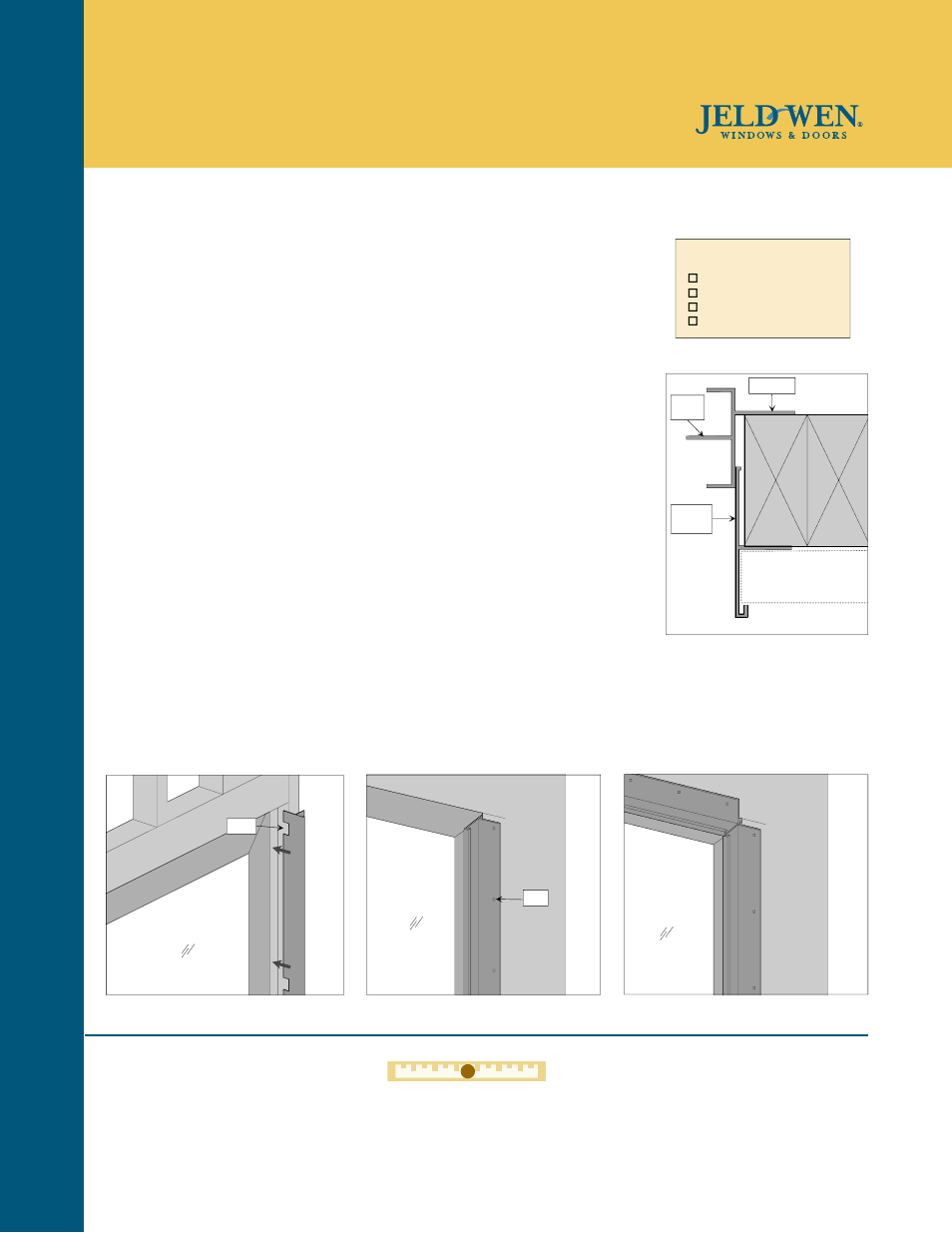 JELD-WEN®
WINDOWS & DOORS