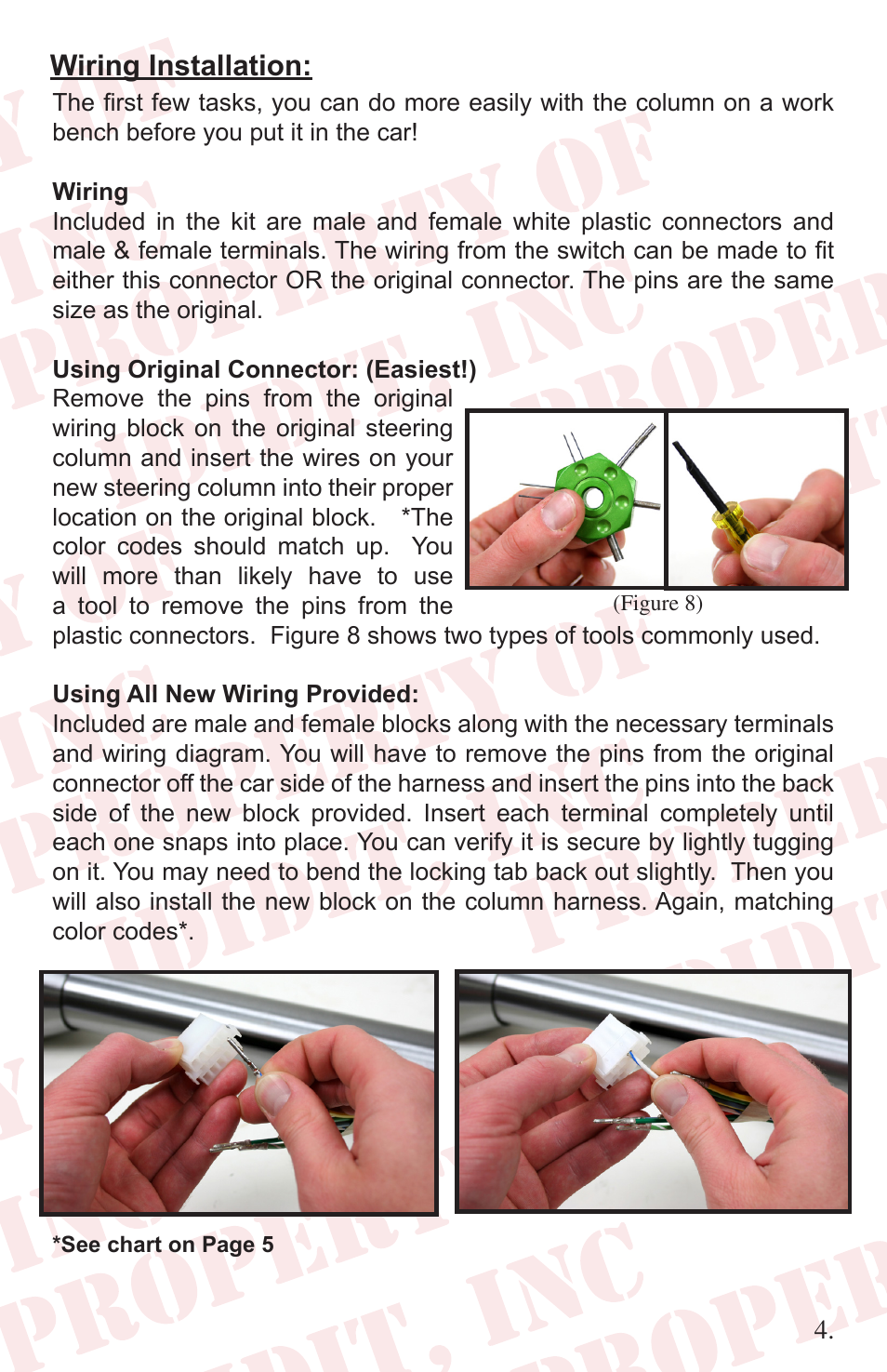 Wiring Installation:
The first few tasks, you can do more easily with the column on a work bench before you put it in the car!

Wiring
Included in the kit are male and female white plastic connectors and male & female terminals. The wiring from the switch can be made to fit either this connector OR the original connector. The pins are the same size as the original.

Using Original Connector: (Easiest!)
Remove the pins from the original wiring block on the original steering column and insert the wires on your new steering column into their proper location on the original block. *The color codes should match up. You will more than likely have to use a tool to remove the pins from the plastic connectors. Figure 8 shows two types of tools commonly used.

(Figure 8)

Using All New Wiring Provided:
Included are male and female blocks along with the necessary terminals and wiring diagram. You will have to remove the pins from the original connector off the car side of the harness and insert the pins into the back side of the new block provided. Insert each terminal completely until each one snaps into place. You can verify it is secure by lightly tugging on it. You may need to bend the locking tab back out slightly. Then you will also install the new block on the column harness. Again, matching color codes*.

*See chart on Page 5

4.