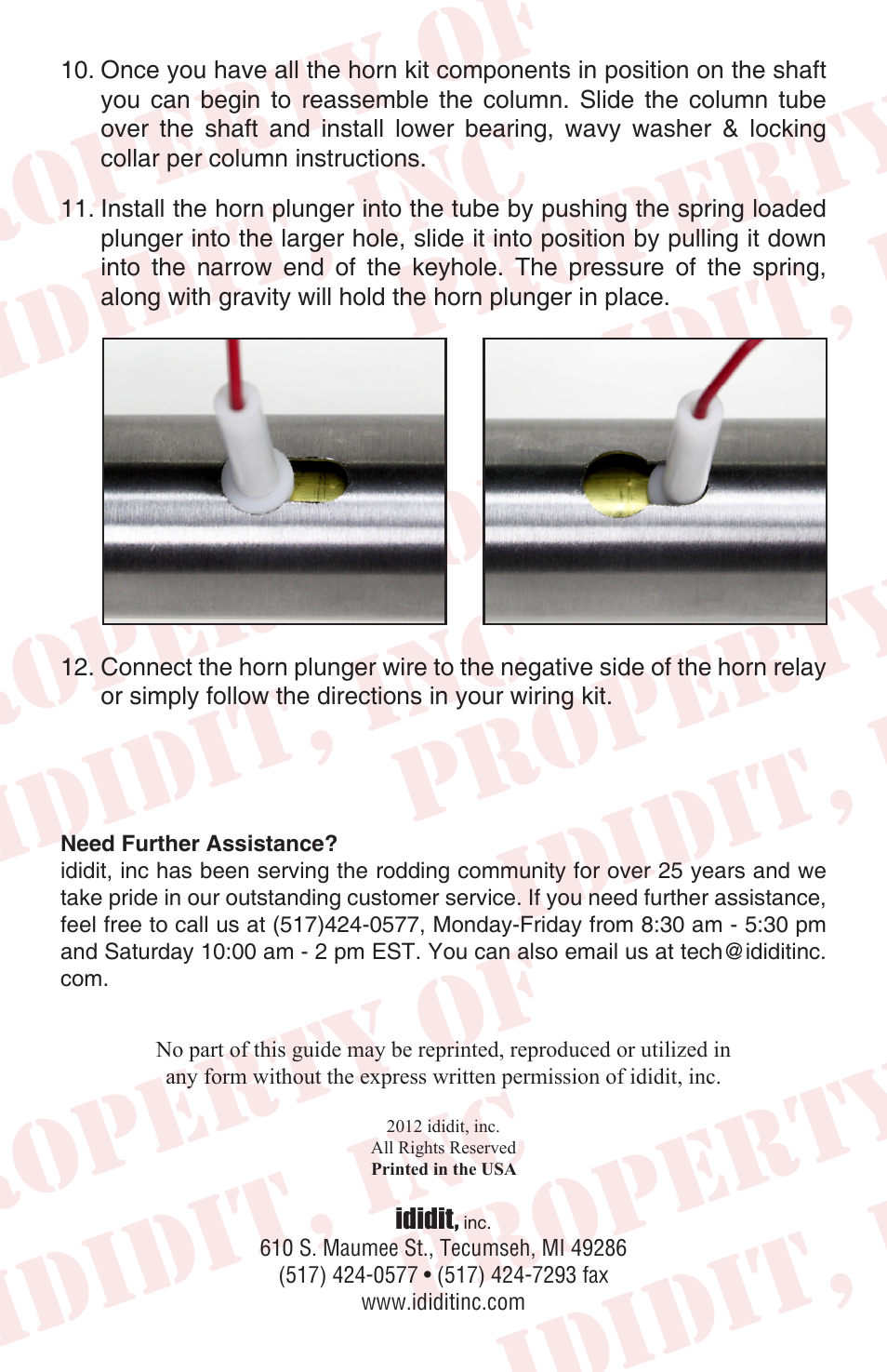 10. Once you have all the horn kit components in position on the shaft you can begin to reassemble the column. Slide the column tube over the shaft and install lower bearing, wavy washer & locking collar per column instructions.

11. Install the horn plunger into the tube by pushing the spring loaded plunger into the larger hole, slide it into position by pulling it down into the narrow end of the keyhole. The pressure of the spring, along with gravity will hold the horn plunger in place.

12. Connect the horn plunger wire to the negative side of the horn relay or simply follow the directions in your wiring kit.

Need Further Assistance?
ididit, inc has been serving the rodding community for over 25 years and we take pride in our outstanding customer service. If you need further assistance, feel free to call us at (517)424-0577, Monday-Friday from 8:30 am - 5:30 pm and Saturday 10:00 am - 2 pm EST. You can also email us at tech@ididitinc.com.

No part of this guide may be reprinted, reproduced or utilized in any form without the express written permission of ididit, inc.

2012 ididit, inc.
All Rights Reserved
Printed in the USA

ididit, inc.
610 S. Maumee St., Tecumseh, MI 49286
(517) 424-0577 • (517) 424-7293 fax
www.ididitinc.com

PROPERTY OF IDIDIT, INC