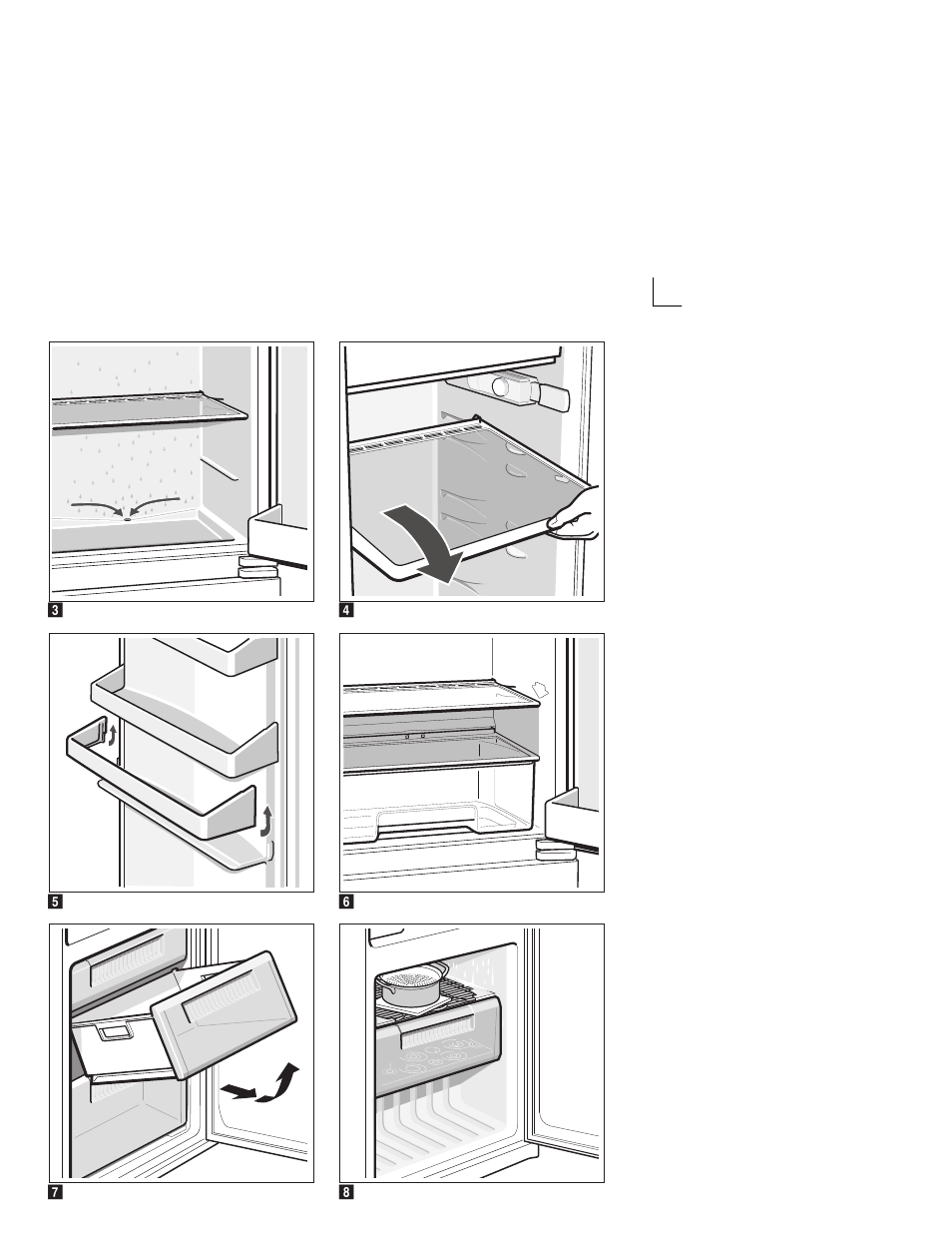 3

4

5

6

7

8