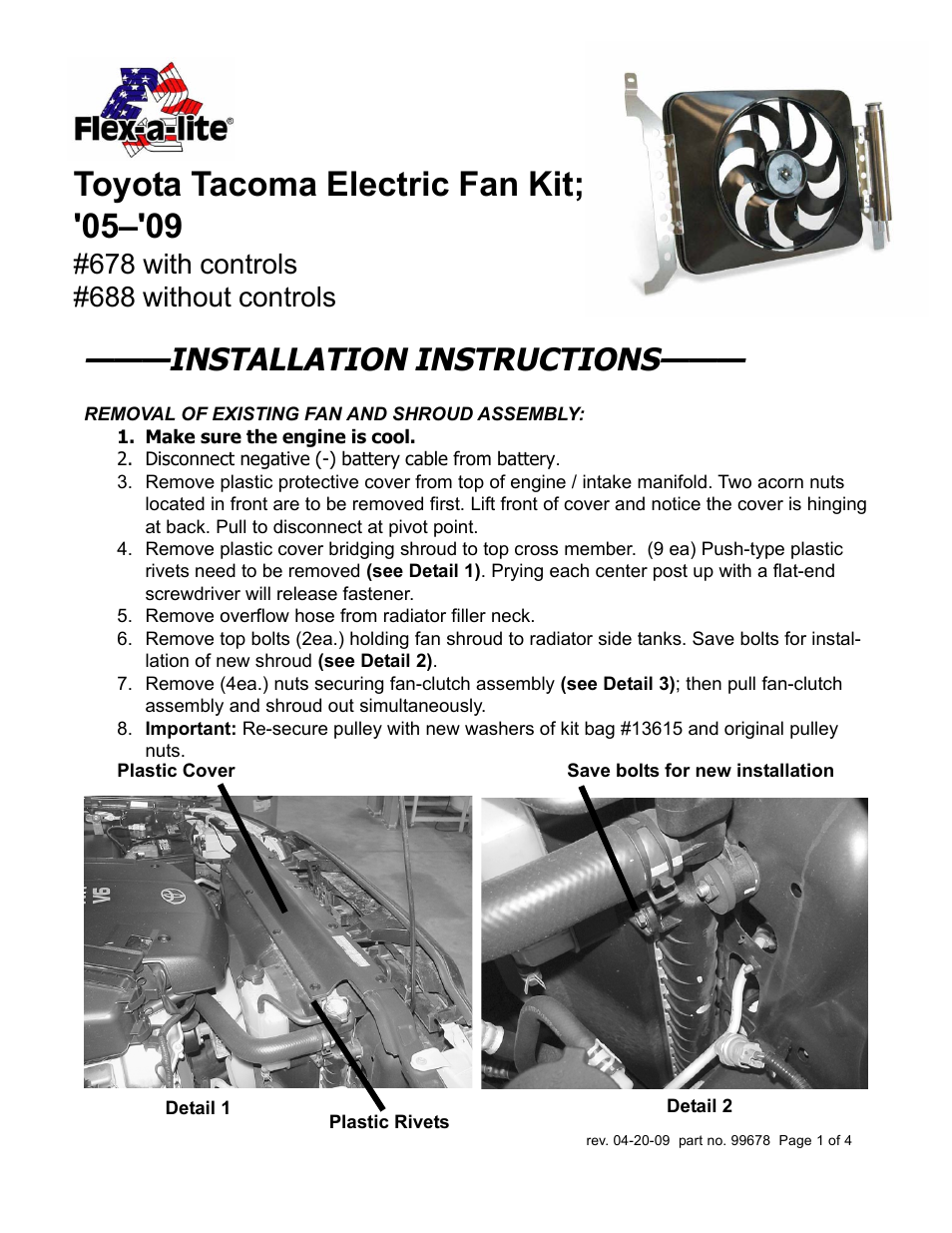 Flex-a-lite®

Toyota Tacoma Electric Fan Kit; '05–'09
#678 with controls
#688 without controls

——INSTALLATION INSTRUCTIONS——

REMOVAL OF EXISTING FAN AND SHROUD ASSEMBLY:
1. Make sure the engine is cool.
2. Disconnect negative (-) battery cable from battery.
3. Remove plastic protective cover from top of engine / intake manifold. Two acorn nuts located in front are to be removed first. Lift front of cover and notice the cover is hinging at back. Pull to disconnect at pivot point.
4. Remove plastic cover bridging shroud to top cross member. (9 ea) Push-type plastic rivets need to be removed (see Detail 1). Prying each center post up with a flat-end screwdriver will release fastener.
5. Remove overflow hose from radiator filler neck.
6. Remove top bolts (2ea.) holding fan shroud to radiator side tanks. Save bolts for installation of new shroud (see Detail 2).
7. Remove (4ea.) nuts securing fan-clutch assembly (see Detail 3); then pull fan-clutch assembly and shroud out simultaneously.
8. Important: Re-secure pulley with new washers of kit bag #13615 and original pulley nuts.

Plastic Cover

Save bolts for new installation

V6

Detail 1

Plastic Rivets

Detail 2

rev. 04-20-09 part no. 99678 Page 1 of 4