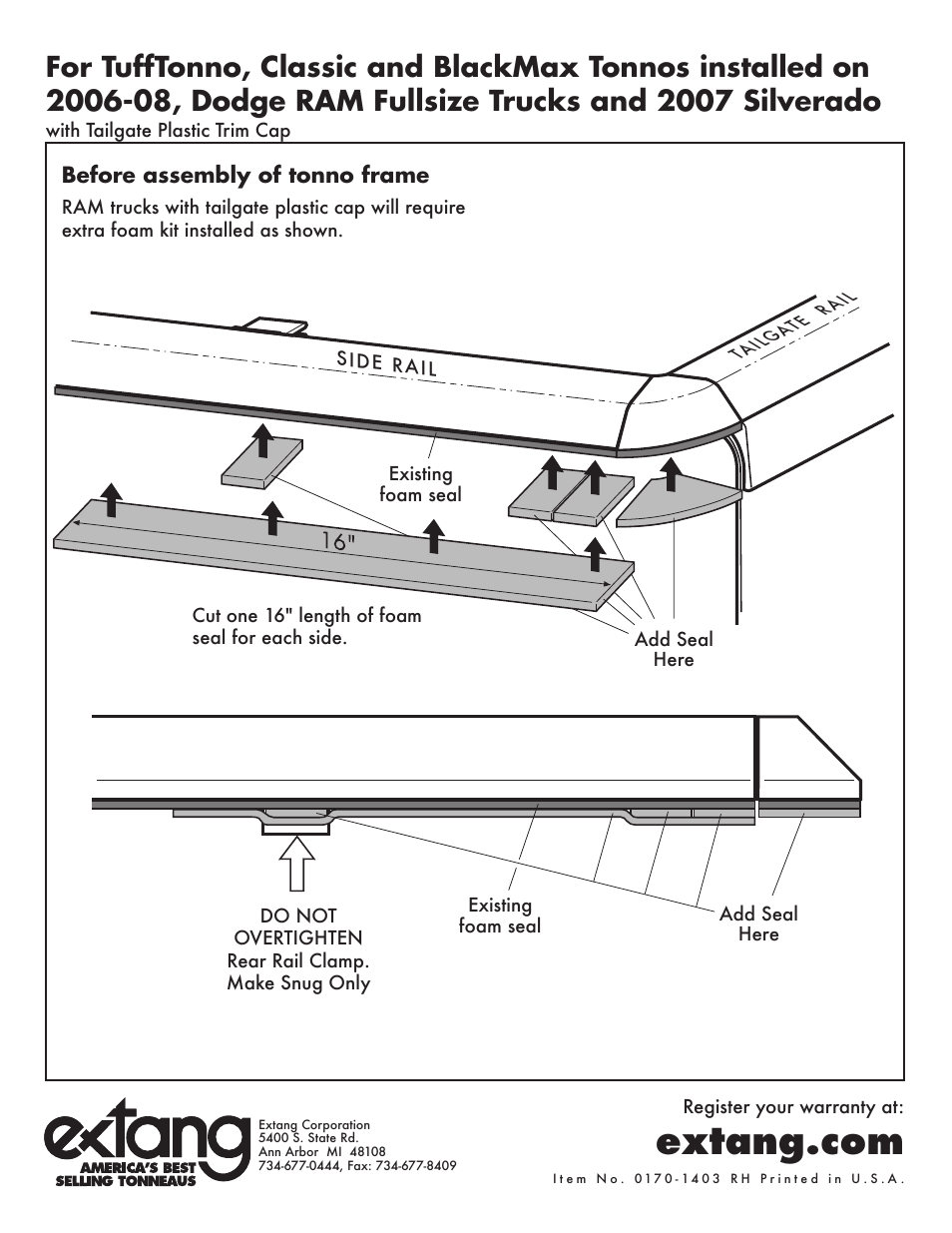 For TuffTonno, Classic and BlackMax Tonnos installed on 2006-08, Dodge RAM Fullsize Trucks and 2007 Silverado
with Tailgate Plastic Trim Cap

Before assembly of tonno frame
RAM trucks with tailgate plastic cap will require extra foam kit installed as shown.

SIDE RAIL
TAILGATE RAIL
Existing foam seal
16"
Cut one 16" length of foam seal for each side.
Add Seal Here

DO NOT OVERTIGHTEN Rear Rail Clamp. Make Snug Only
Existing foam seal
Add Seal Here

extang
AMERICA'S BEST SELLING TONNEAUS
Extang Corporation
5400 S. State Rd.
Ann Arbor MI 48108
734-677-0444, Fax: 734-677-8409

Register your warranty at:
extang.com
Item No. 0170-1403 RH Printed in U.S.A.