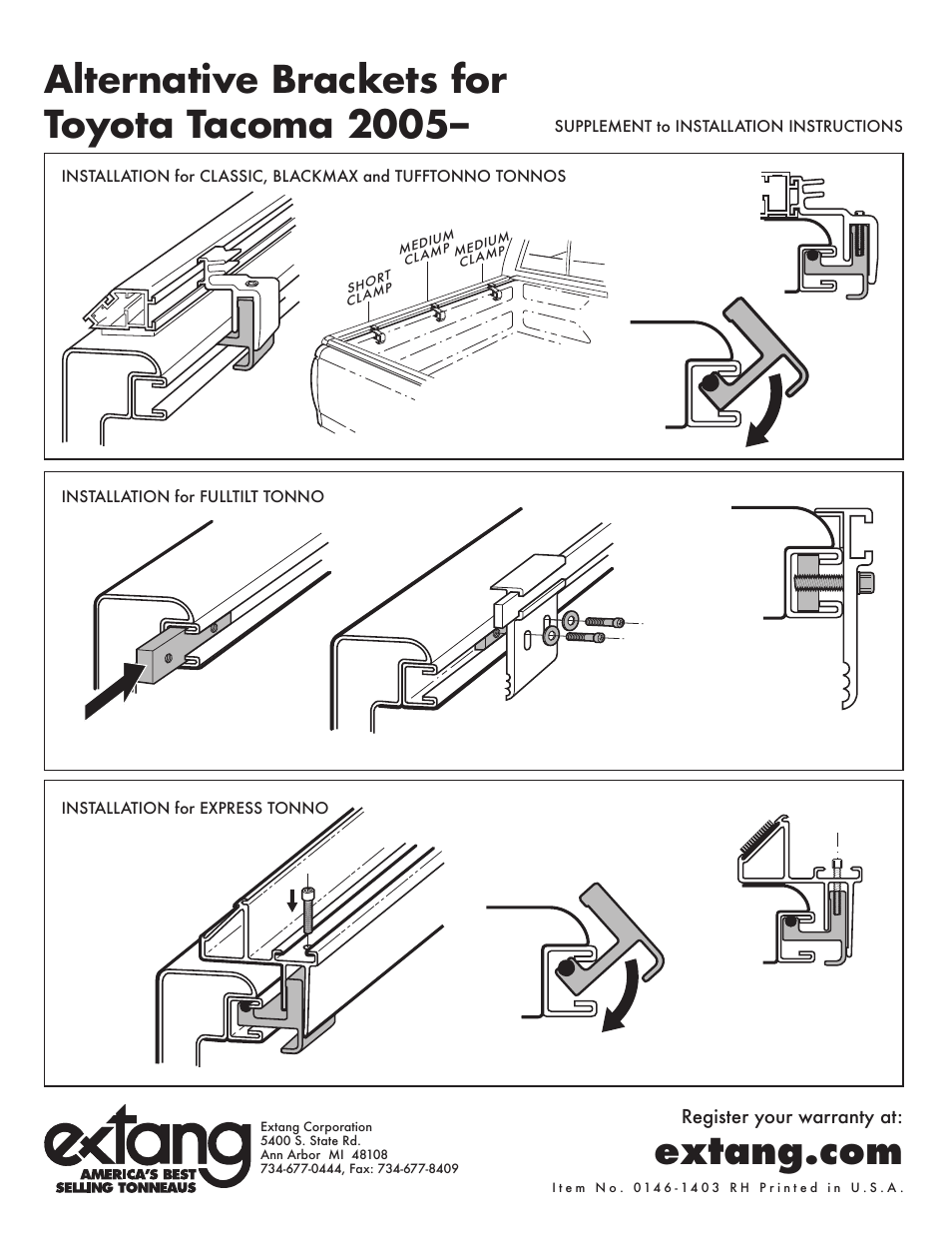 Alternative Brackets for Toyota Tacoma 2005–

SUPPLEMENT to INSTALLATION INSTRUCTIONS

INSTALLATION for CLASSIC, BLACKMAX and TUFFTONNO TONNOS

SHORT CLAMP

MEDIUM CLAMP

MEDIUM CLAMP

INSTALLATION for FULLTILT TONNO

INSTALLATION for EXPRESS TONNO

extang

AMERICA'S BEST SELLING TONNEAUS

Extang Corporation
5400 S. State Rd.
Ann Arbor MI 48108
734-677-0444, Fax: 734-677-8409

Register your warranty at:

extang.com

Item No. 0146-1403 RH Printed in U.S.A.