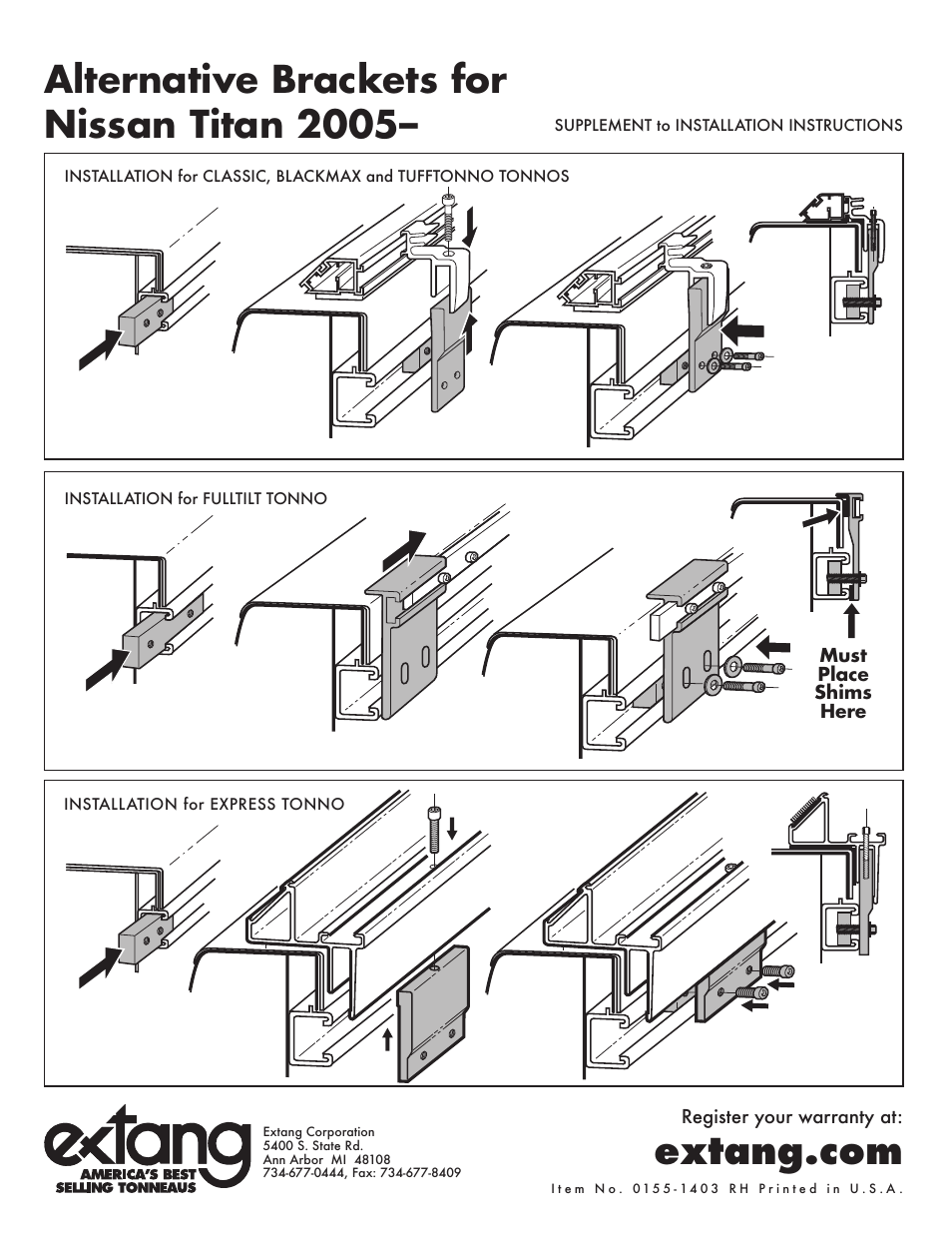 Alternative Brackets for Nissan Titan 2005–

SUPPLEMENT to INSTALLATION INSTRUCTIONS

INSTALLATION for CLASSIC, BLACKMAX and TUFFTONNO TONNOS

INSTALLATION for FULLTILT TONNO

Must Place Shims Here

INSTALLATION for EXPRESS TONNO

extang
AMERICA'S BEST SELLING TONNEAUS

Extang Corporation
5400 S. State Rd.
Ann Arbor MI 48108
734-677-0444, Fax: 734-677-8409

Register your warranty at:
extang.com

Item No. 0155-1403 RH Printed in U.S.A.