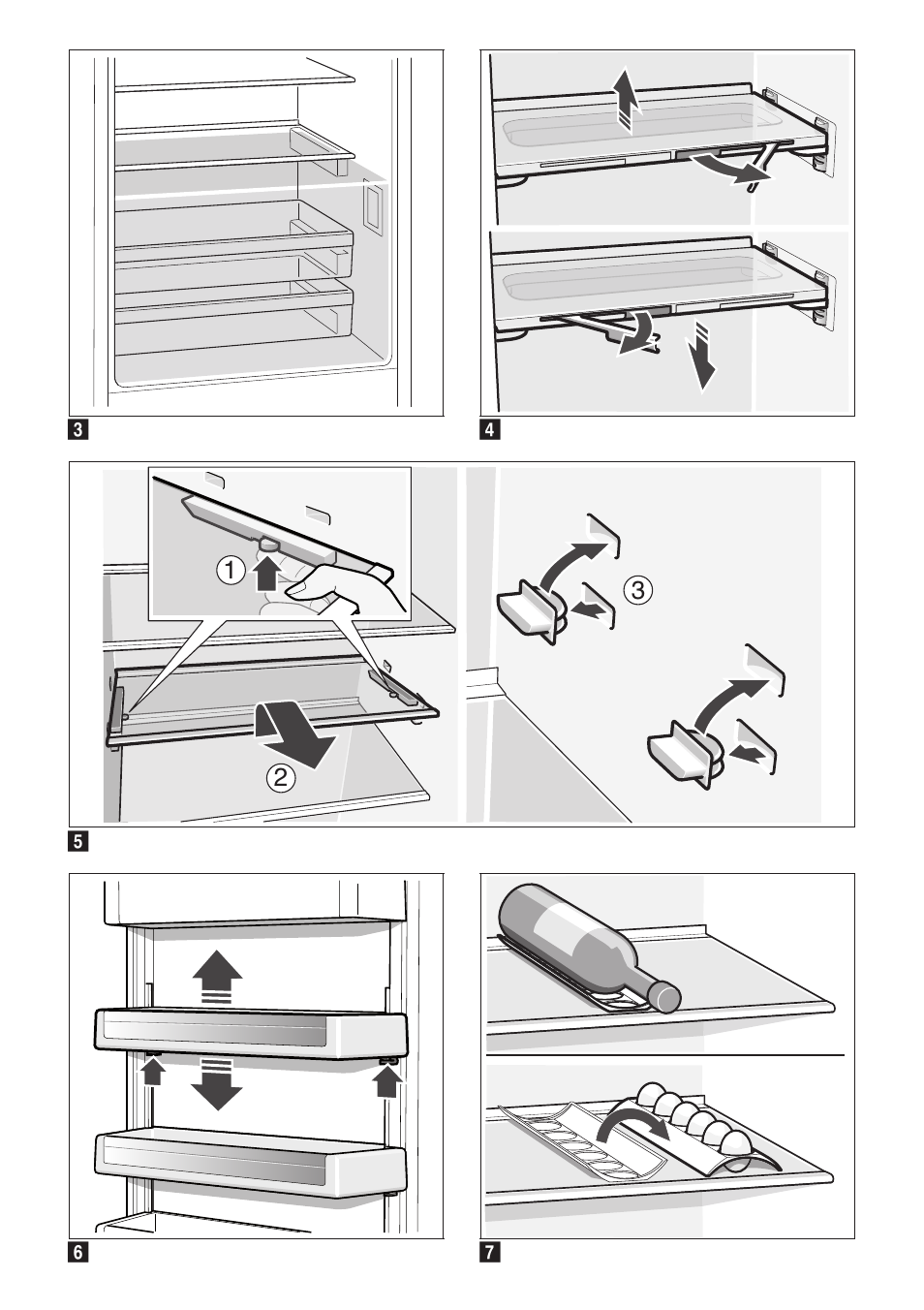 3

4

1
2
3

5

6

7