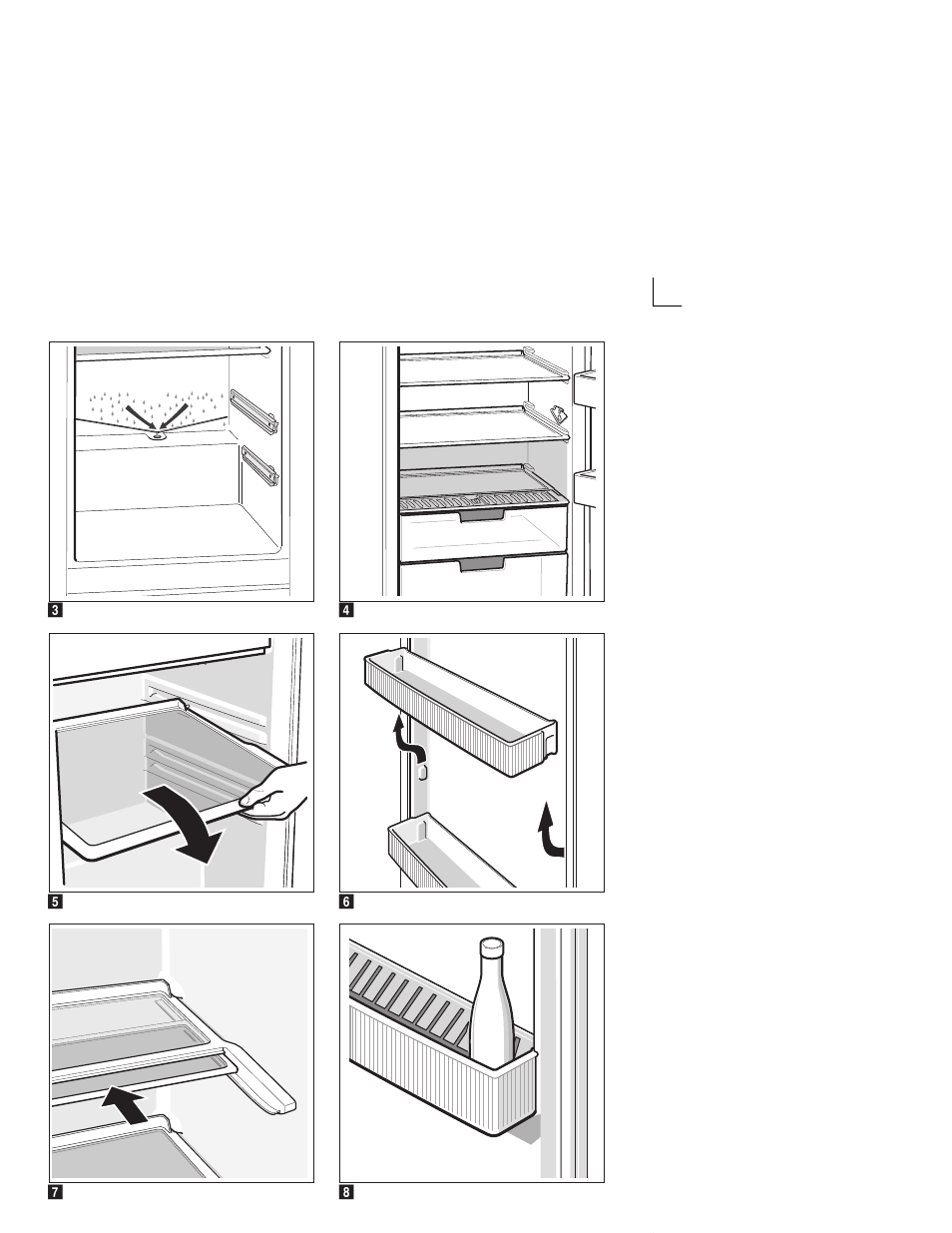 3

4

5

6

7

8