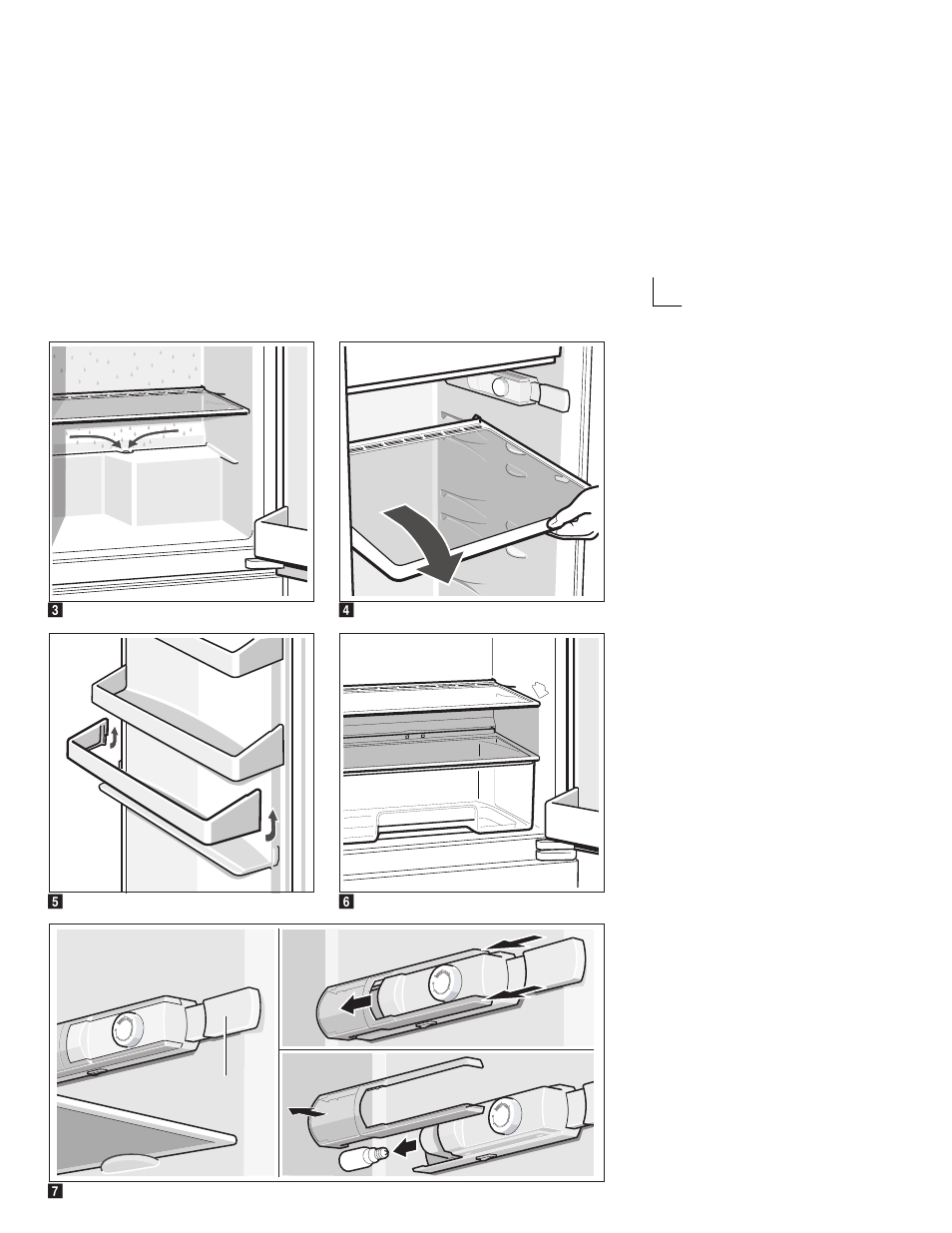 3

4

5

6

7