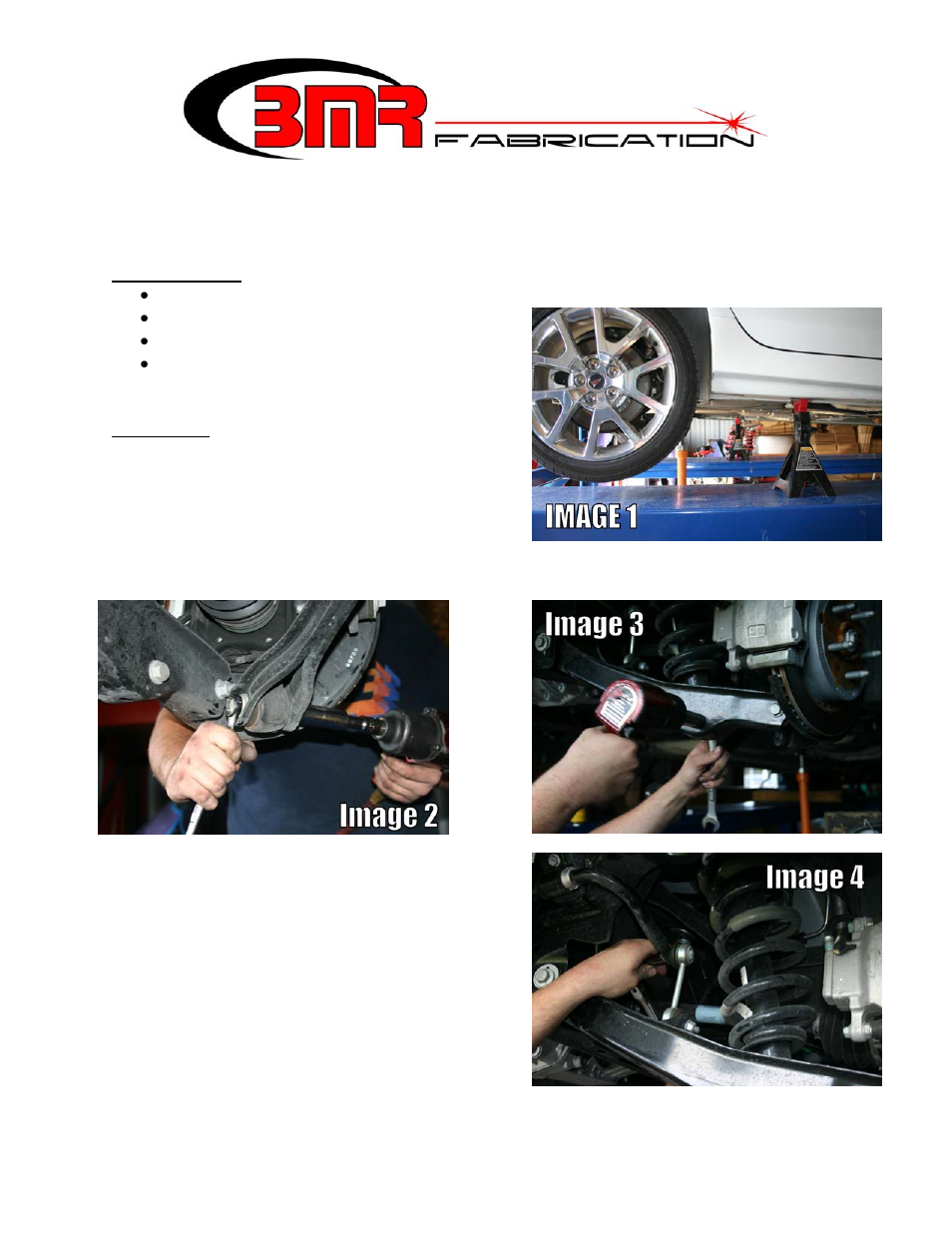 BMR FABRICATION

IMAGE 1

Image 2

Image 3

Image 4