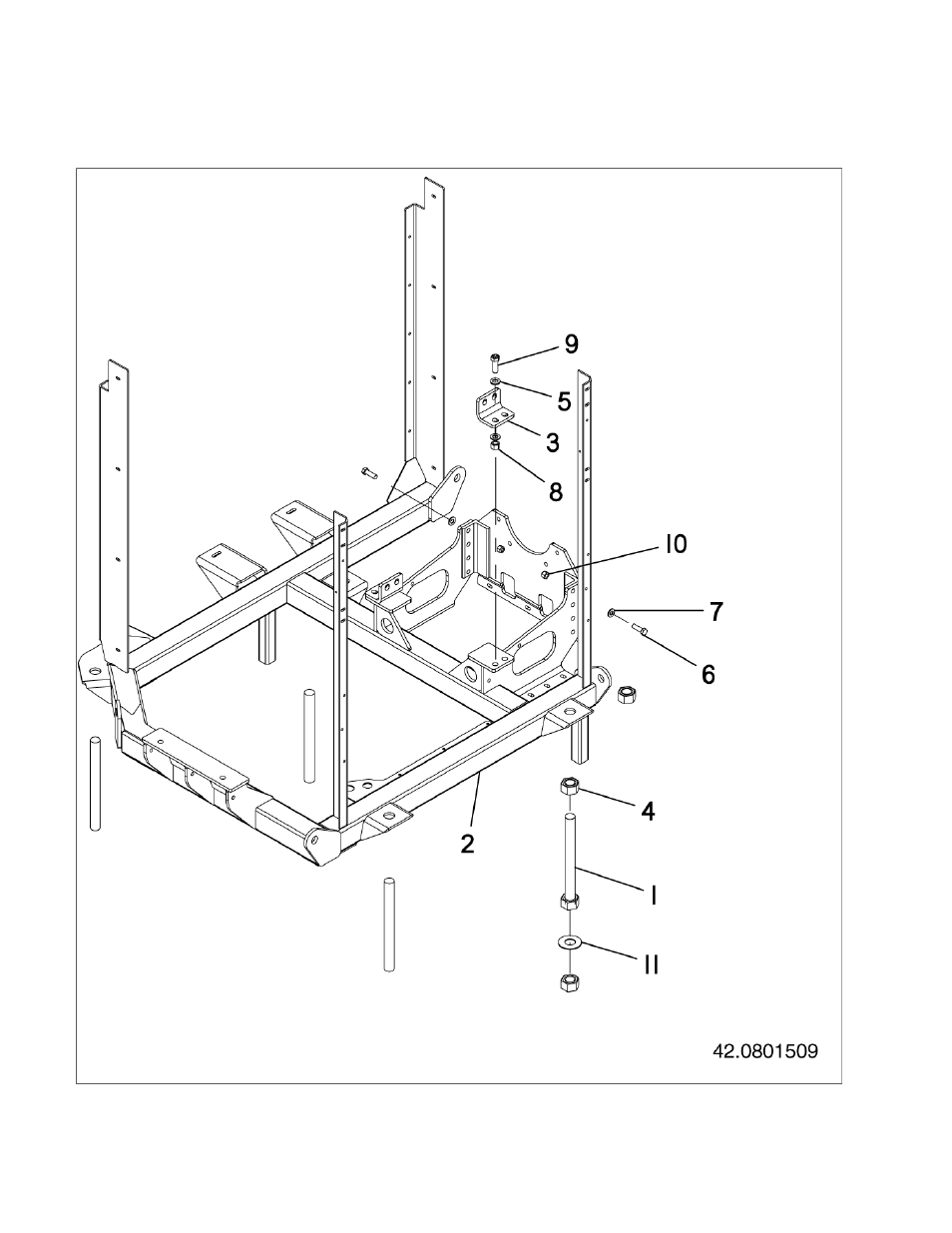 9
5
3
8
10
7
6
4
2
1
11
42.0801509