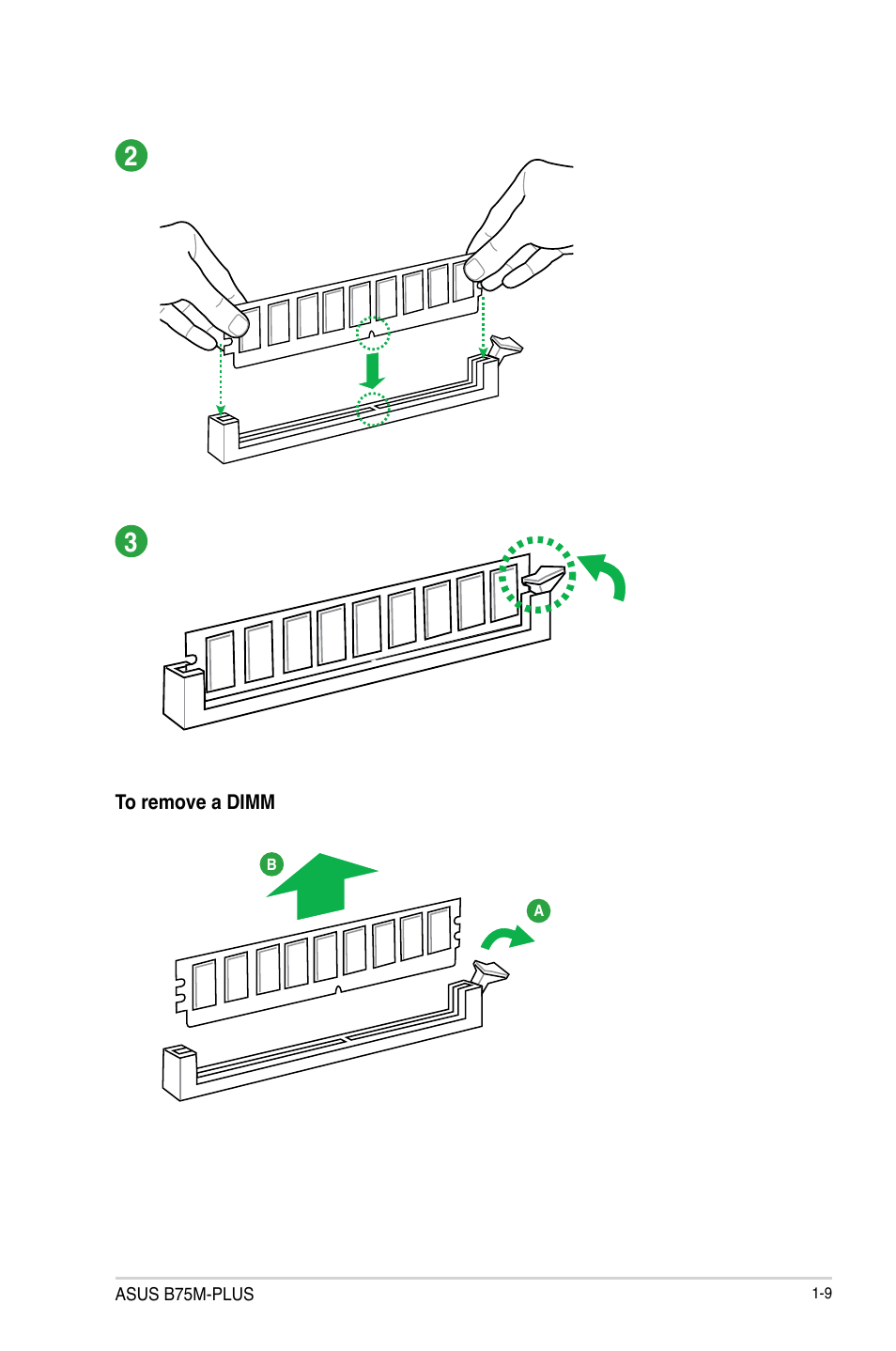 2

3

To remove a DIMM

B

A

ASUS B75M-PLUS

1-9