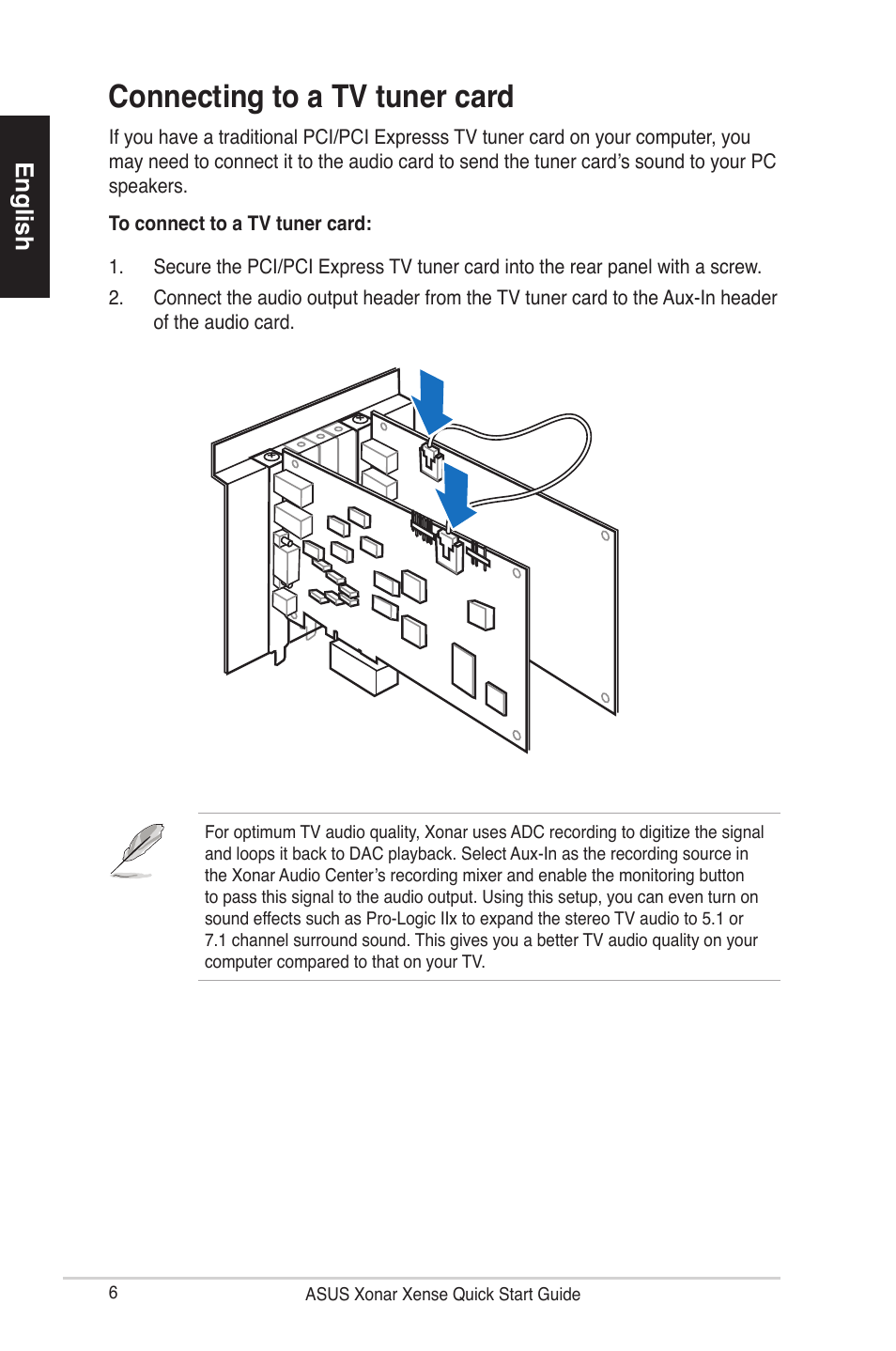 English

Connecting to a TV tuner card

If you have a traditional PCI/PCI Expresss TV tuner card on your computer, you may need to connect it to the audio card to send the tuner card's sound to your PC speakers.

To connect to a TV tuner card:

1. Secure the PCI/PCI Express TV tuner card into the rear panel with a screw.

2. Connect the audio output header from the TV tuner card to the Aux-In header of the audio card.

For optimum TV audio quality, Xonar uses ADC recording to digitize the signal and loops it back to DAC playback. Select Aux-In as the recording source in the Xonar Audio Center's recording mixer and enable the monitoring button to pass this signal to the audio output. Using this setup, you can even turn on sound effects such as Pro-Logic IIx to expand the stereo TV audio to 5.1 or 7.1 channel surround sound. This gives you a better TV audio quality on your computer compared to that on your TV.

6 ASUS Xonar Xense Quick Start Guide