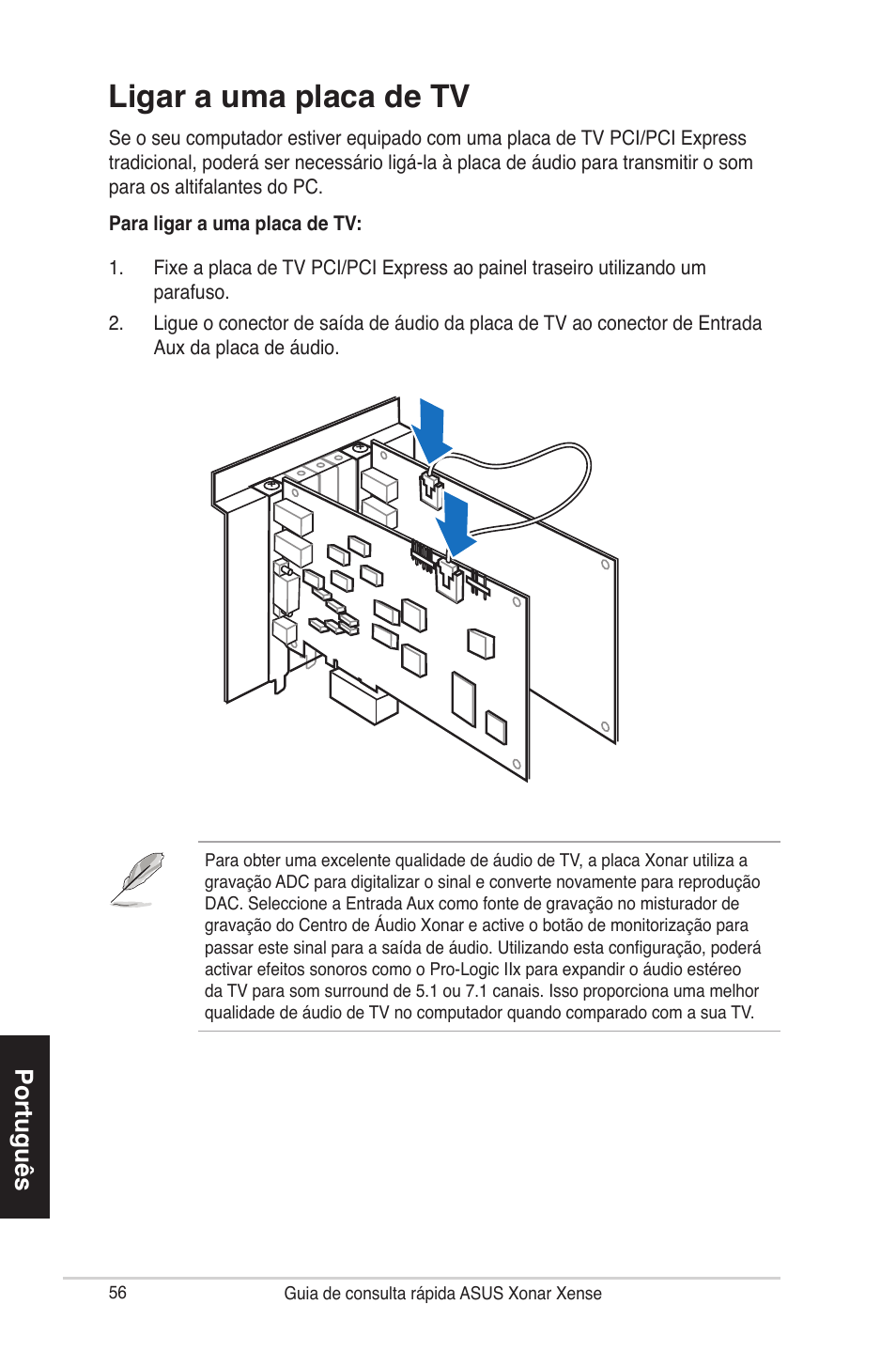 Ligar a uma placa de TV

Se o seu computador estiver equipado com uma placa de TV PCI/PCI Express tradicional, poderá ser necessário ligá-la à placa de áudio para transmitir o som para os altifalantes do PC.

Para ligar a uma placa de TV:

1. Fixe a placa de TV PCI/PCI Express ao painel traseiro utilizando um parafuso.

2. Ligue o conector de saída de áudio da placa de TV ao conector de Entrada Aux da placa de áudio.

Para obter uma excelente qualidade de áudio de TV, a placa Xonar utiliza a gravação ADC para digitalizar o sinal e converte novamente para reprodução DAC. Seleccione a Entrada Aux como fonte de gravação no misturador de gravação do Centro de Áudio Xonar e active o botão de monitorização para passar este sinal para a saída de áudio. Utilizando esta configuração, poderá activar efeitos sonoros como o Pro-Logic IIx para expandir o áudio estéreo da TV para som surround de 5.1 ou 7.1 canais. Isso proporciona uma melhor qualidade de áudio de TV no computador quando comparado com a sua TV.

Português

56 Guia de consulta rápida ASUS Xonar Xense