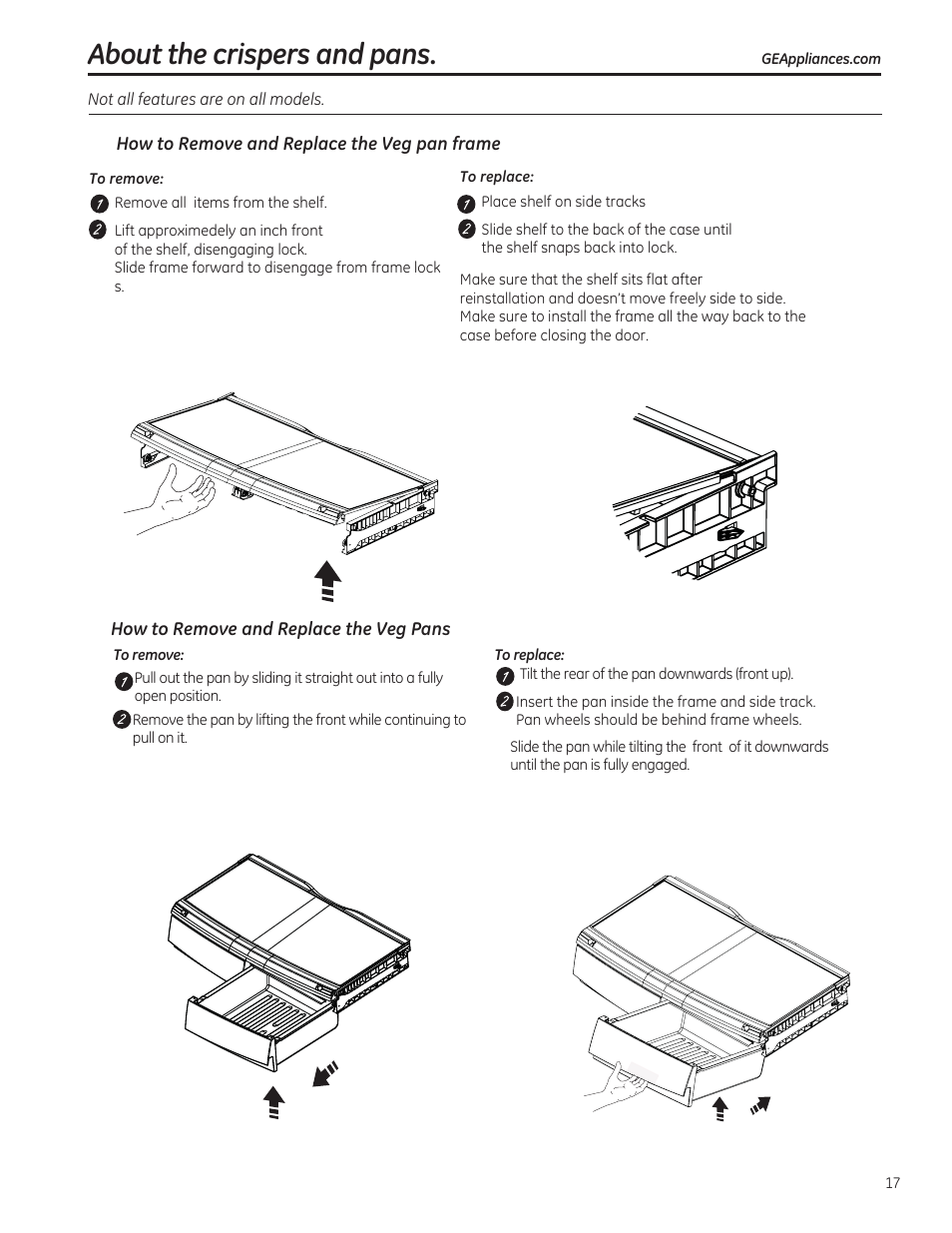 About the crispers and pans.

GEAppliances.com

Not all features are on all models.

How to Remove and Replace the Veg pan frame

To remove:

1 Remove all  items from the shelf.

2 Lift approximedely an inch front of the shelf, disengaging lock. Slide frame forward to disengage from frame lock s.

To replace:

1 Place shelf on side tracks

2 Slide shelf to the back of the case until the shelf snaps back into lock.

Make sure that the shelf sits flat after reinstallation and doesn't move freely side to side. Make sure to install the frame all the way back to the case before closing the door.

How to Remove and Replace the Veg Pans

To remove:

1 Pull out the pan by sliding it straight out into a fully open position.

2 Remove the pan by lifting the front while continuing to pull on it.

To replace:

1 Tilt the rear of the pan downwards (front up).

2 Insert the pan inside the frame and side track. Pan wheels should be behind frame wheels.

Slide the pan while tilting the  front  of it downwards until the pan is fully engaged.

17