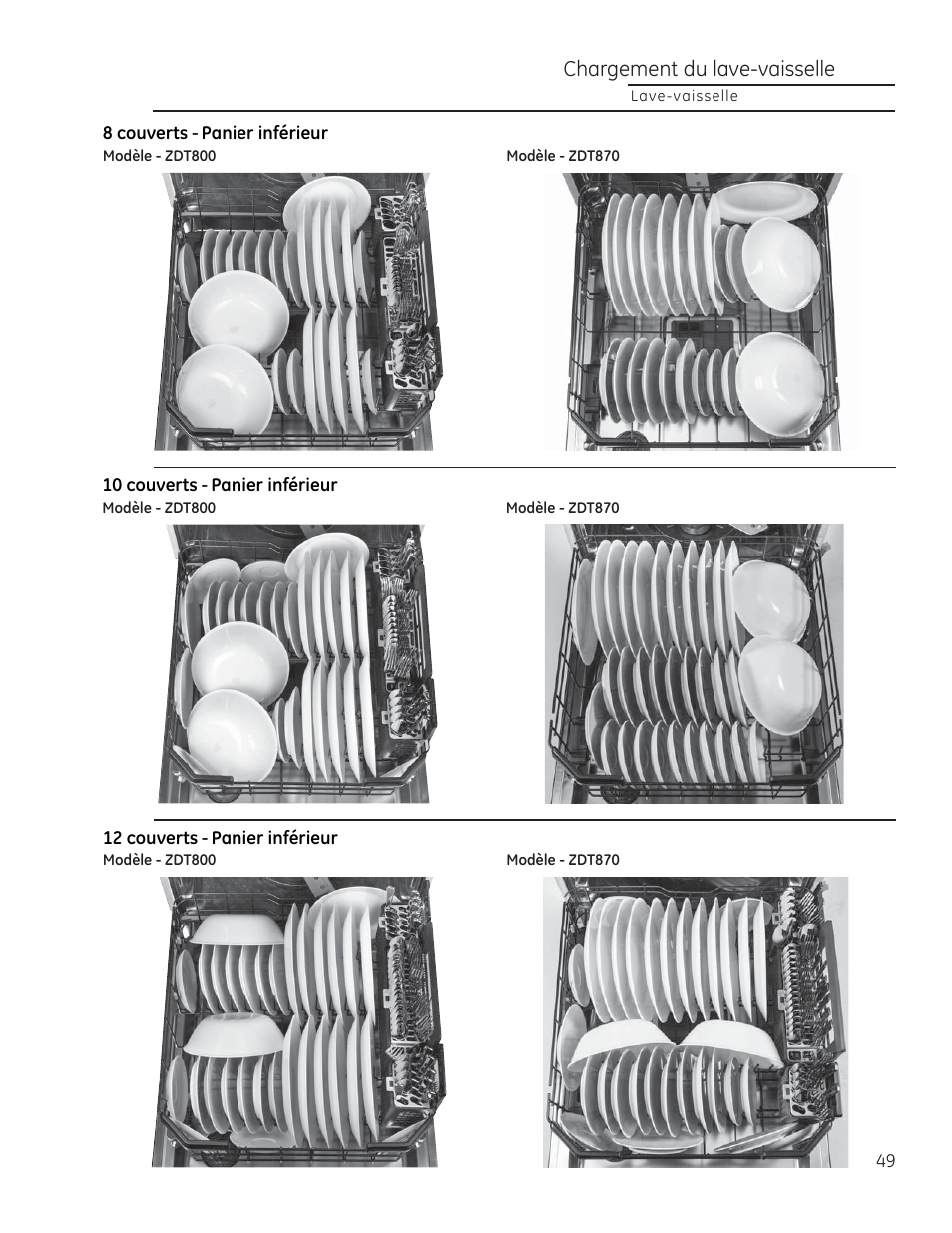 Chargement du lave-vaisselle

Lave-vaisselle

8 couverts - Panier inférieur

Modèle - ZDT800

Modèle - ZDT870

10 couverts - Panier inférieur

Modèle - ZDT800

Modèle - ZDT870

12 couverts - Panier inférieur

Modèle - ZDT800

Modèle - ZDT870

49