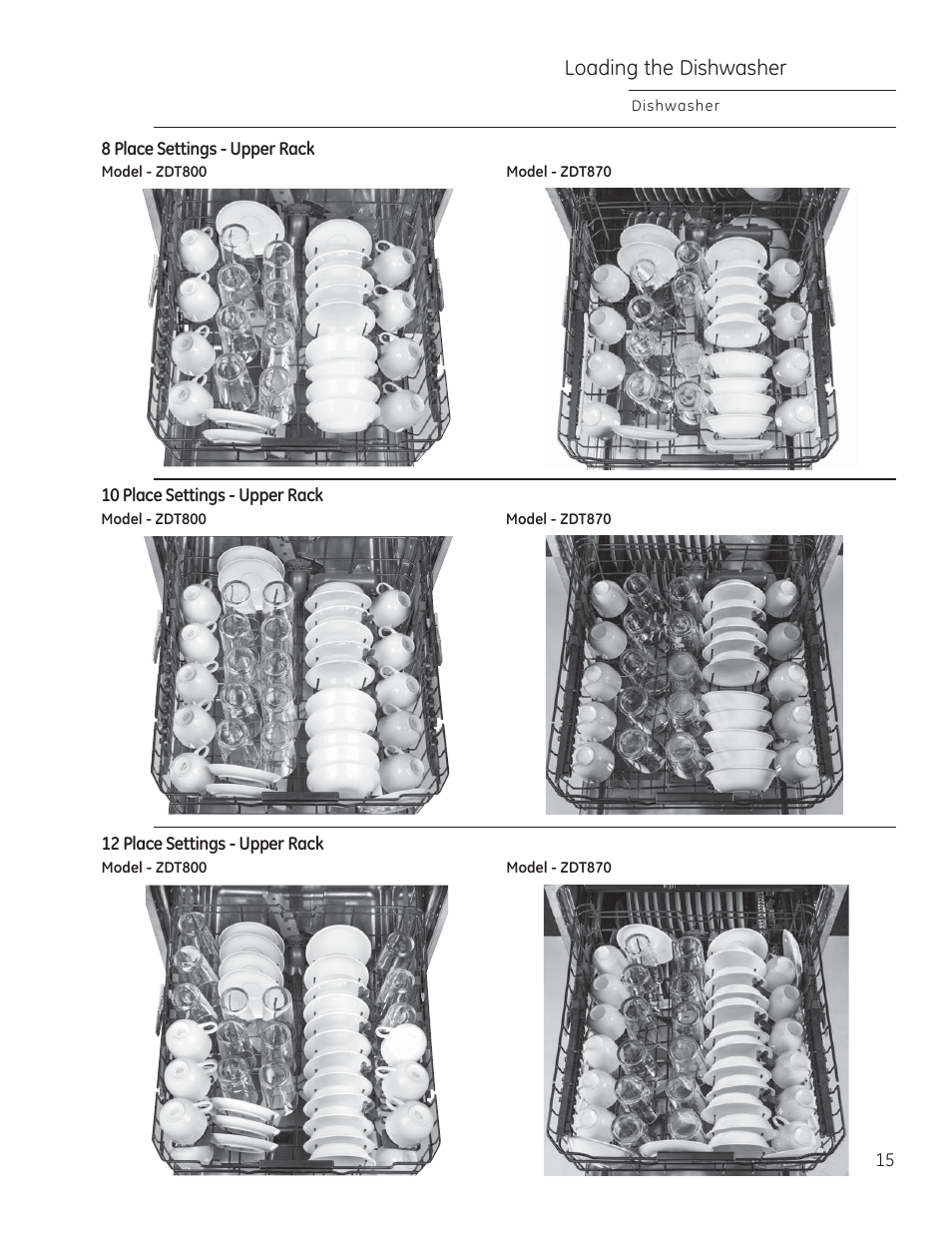 Loading the Dishwasher

Dishwasher

8 Place Settings - Upper Rack

Model - ZDT800

Model - ZDT870

10 Place Settings - Upper Rack

Model - ZDT800

Model - ZDT870

12 Place Settings - Upper Rack

Model - ZDT800

Model - ZDT870

15