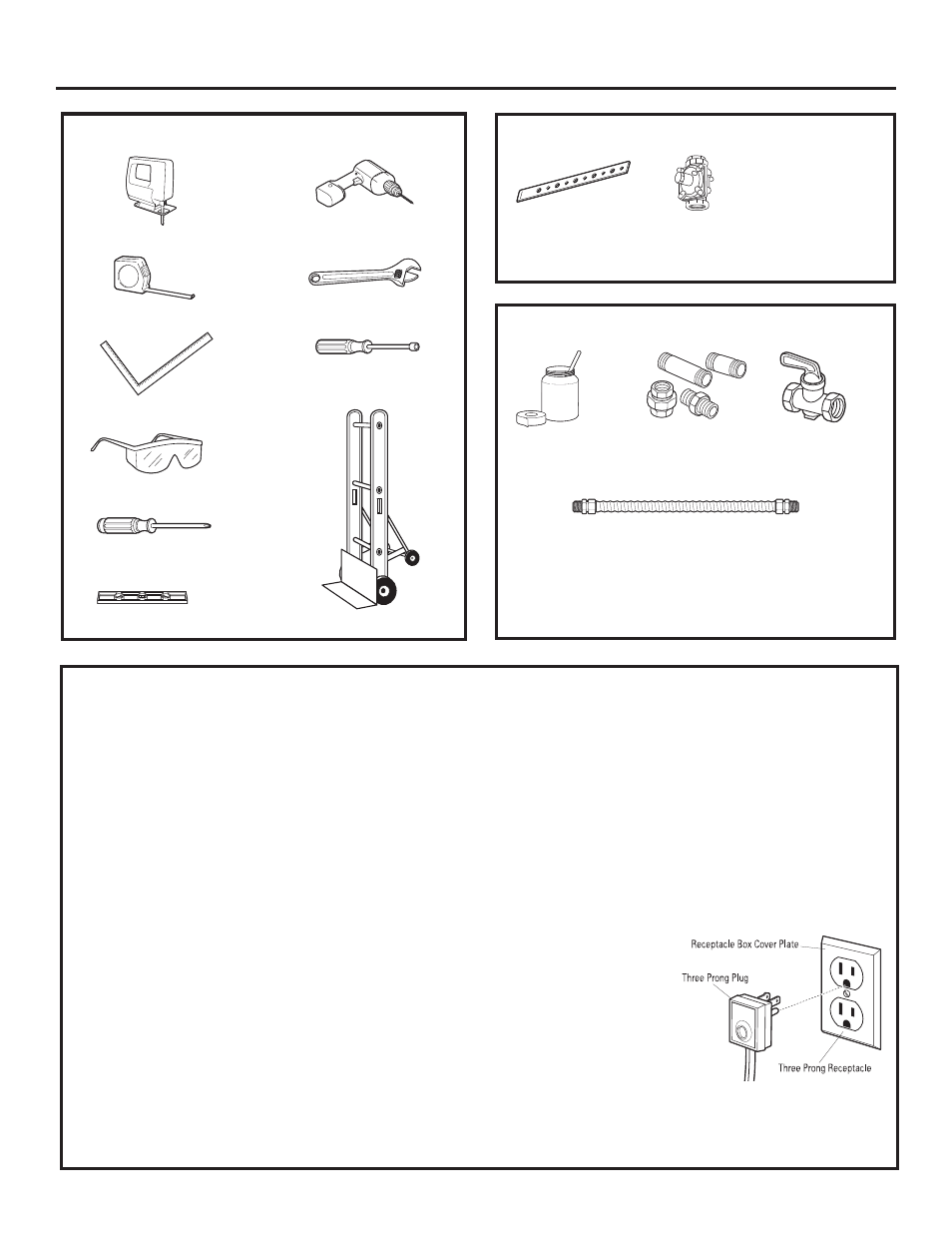 Receptacle Box Cover Plate

Three Prong Plug

Three Prong Receptacle