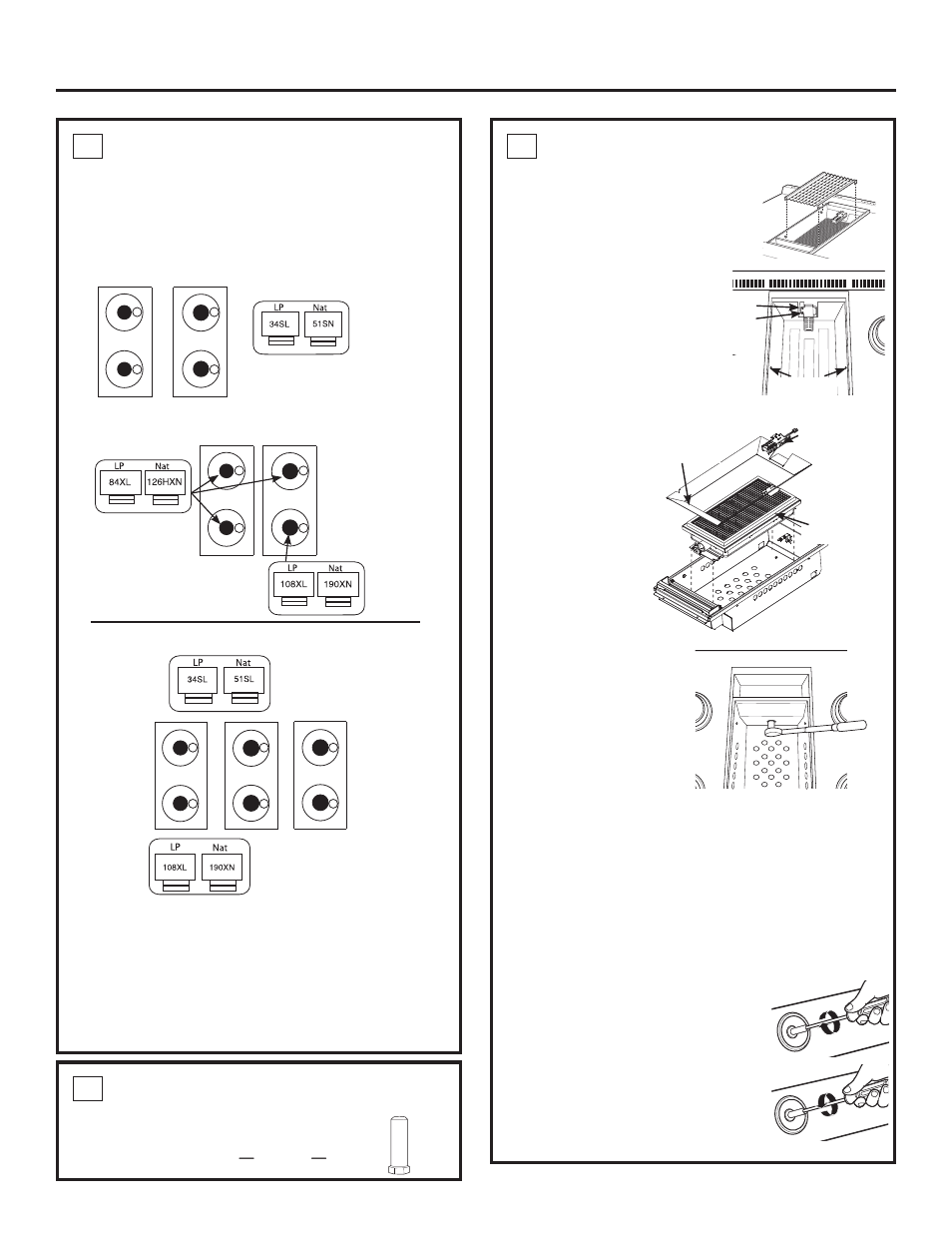 LP Nat
34SL 51SN

LP Nat
84XL 126HXN

LP Nat
108XL 190XN

LP Nat
34SL 51SL

LP Nat
108XL 190XN