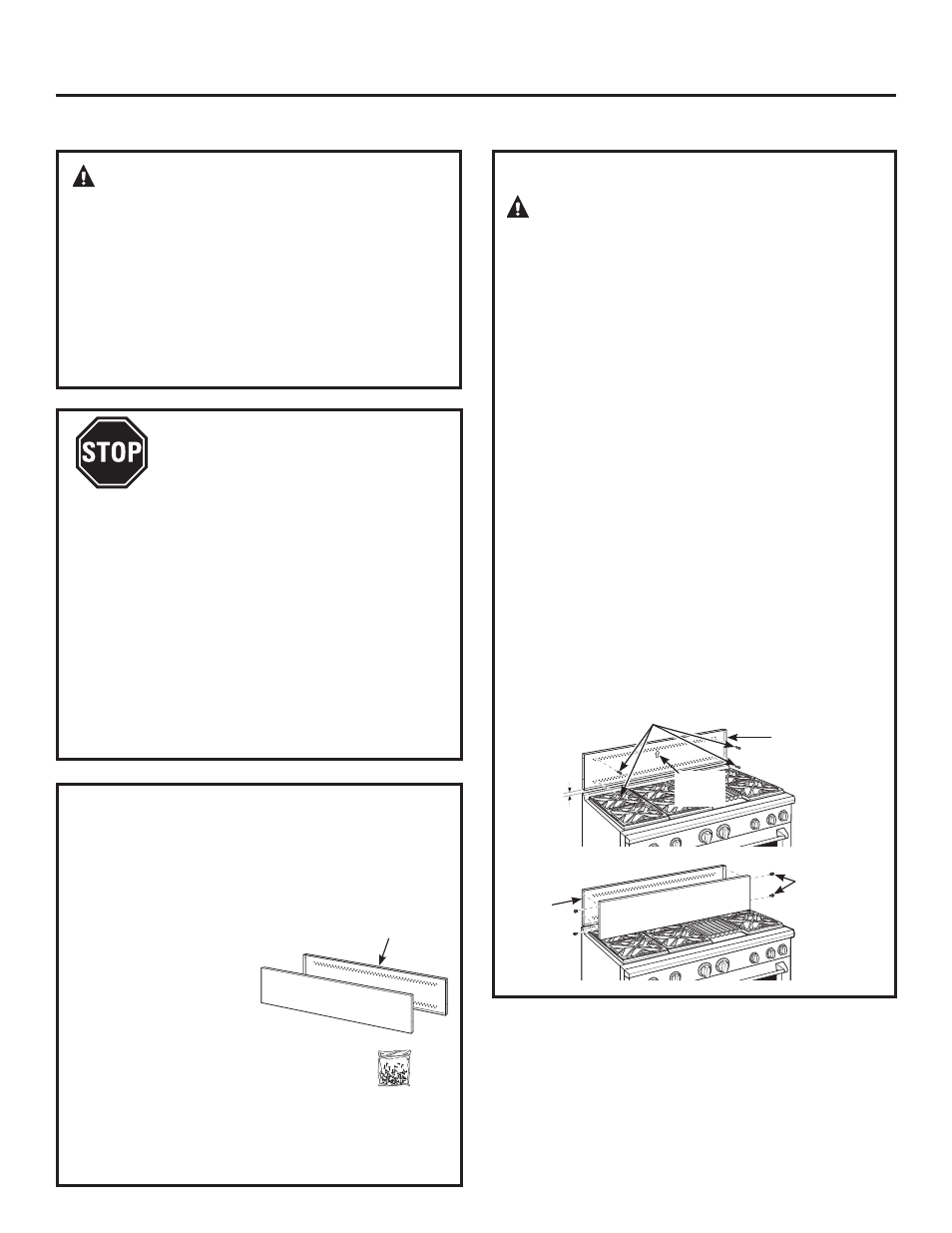 STOP