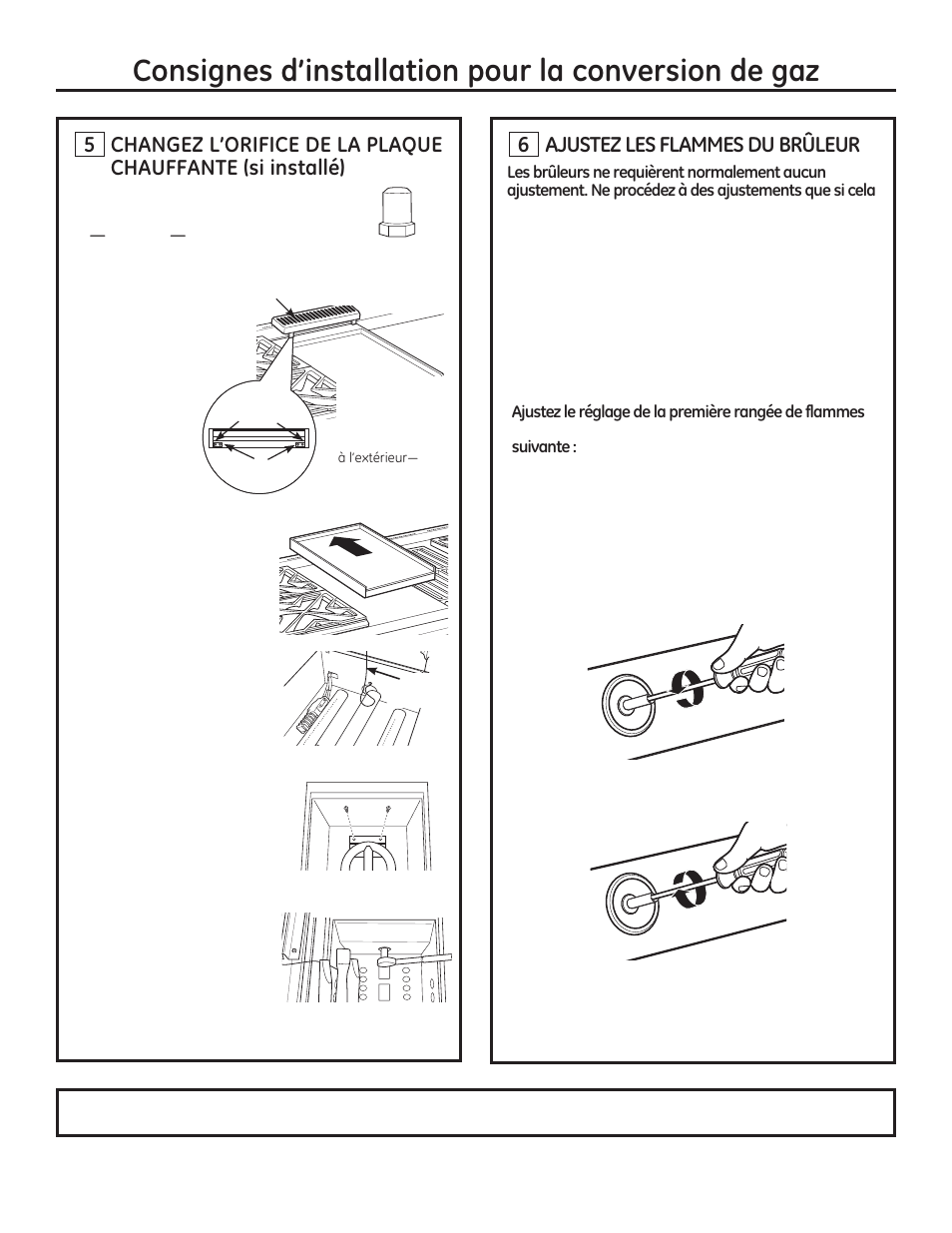 Consignes d'installation pour la conversion de gaz

5 CHANGEZ L'ORIFICE DE LA PLAQUE CHAUFFANTE (si installé)

— —

à l'extérieur—

6 AJUSTEZ LES FLAMMES DU BRÛLEUR

Les brûleurs ne requièrent normalement aucun ajustement. Ne procédez à des ajustements que si cela

Ajustez le réglage de la première rangée de flammes

suivante :