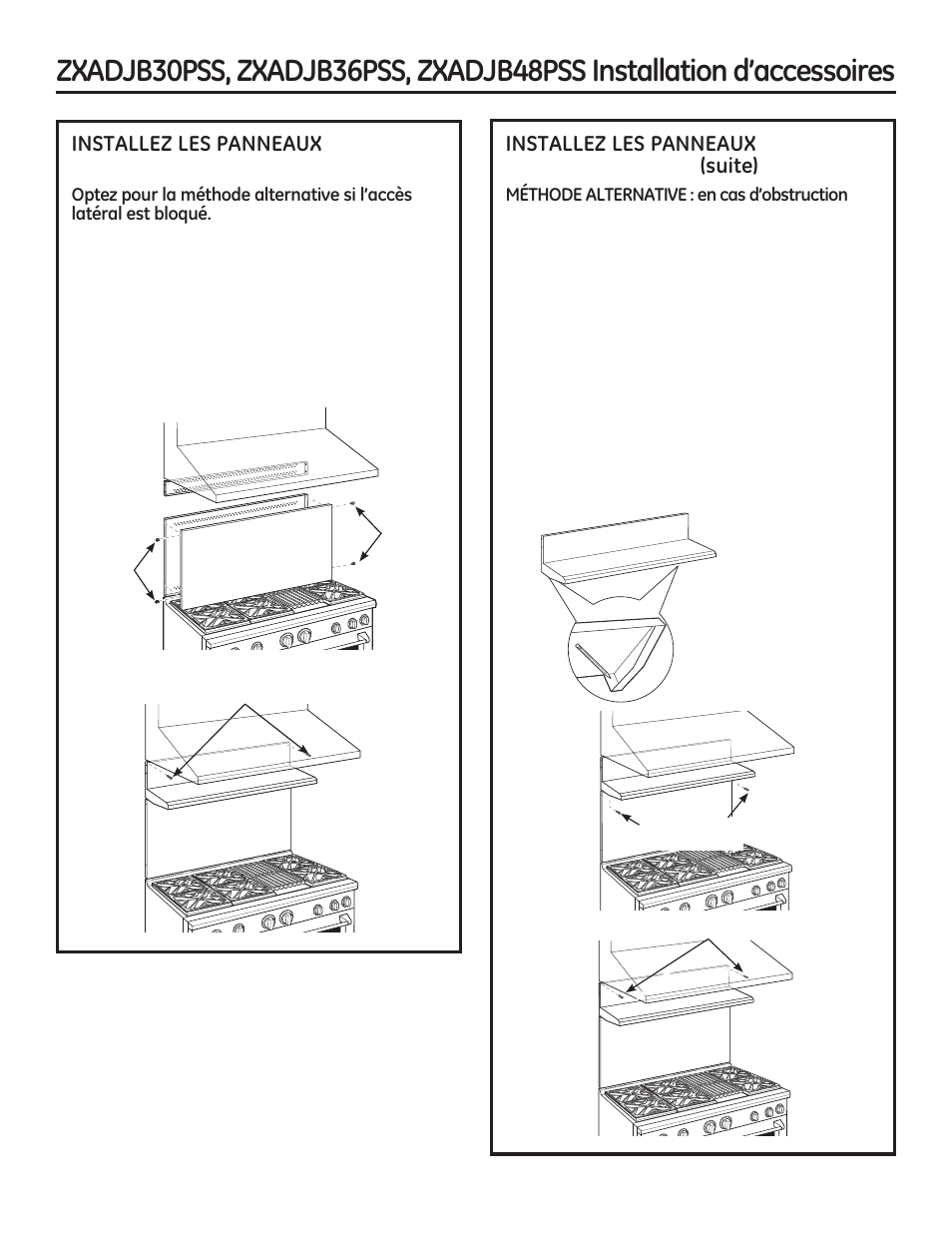 ZXADJB30PSS, ZXADJB36PSS, ZXADJB48PSS Installation d'accessoires

INSTALLEZ LES PANNEAUX

Optez pour la méthode alternative si l'accès latéral est bloqué.

INSTALLEZ LES PANNEAUX (suite)

MÉTHODE ALTERNATIVE : en cas d'obstruction