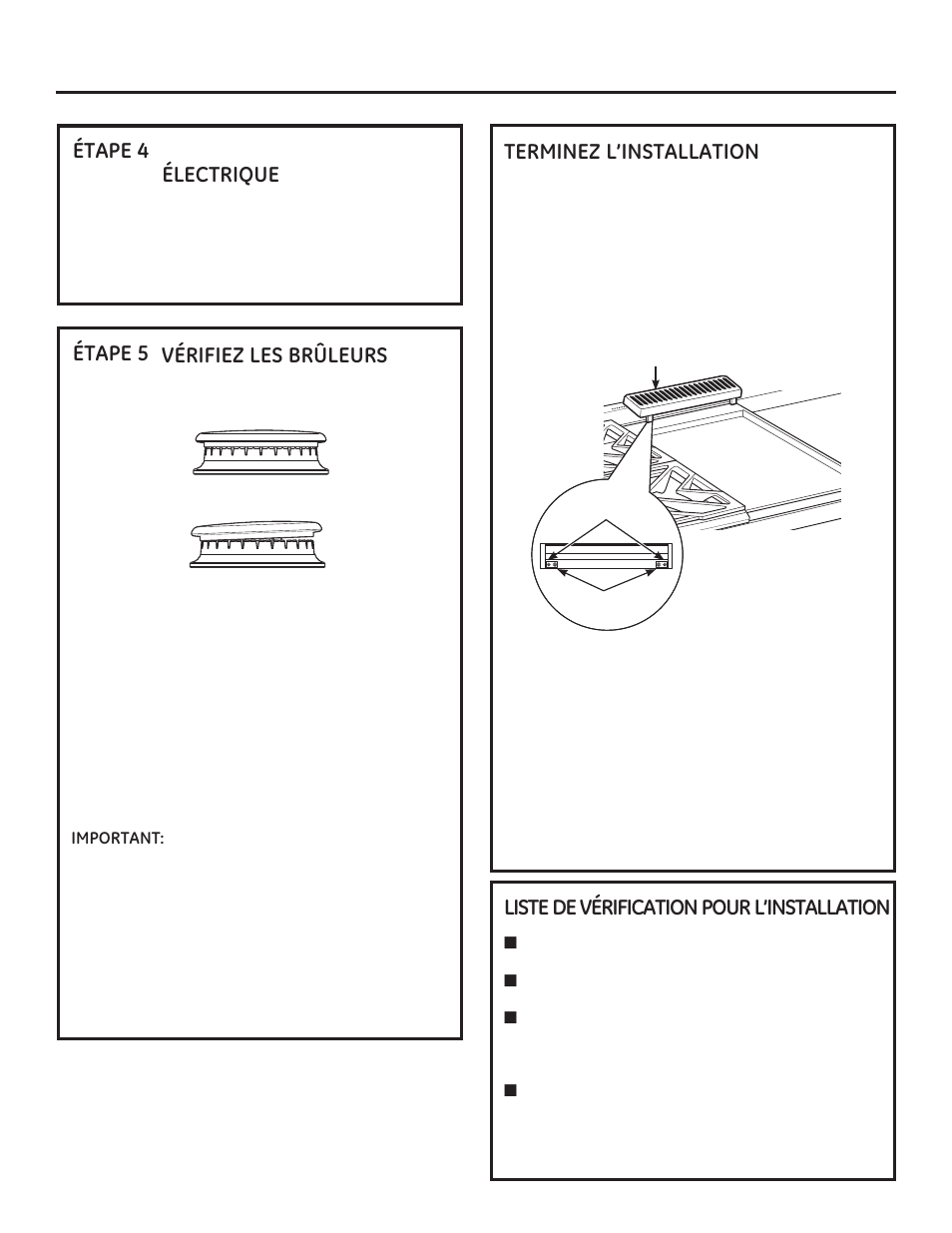 ÉTAPE 4
ÉLECTRIQUE

ÉTAPE 5 VÉRIFIEZ LES BRÛLEURS

IMPORTANT:

TERMINEZ L'INSTALLATION

LISTE DE VÉRIFICATION POUR L'INSTALLATION