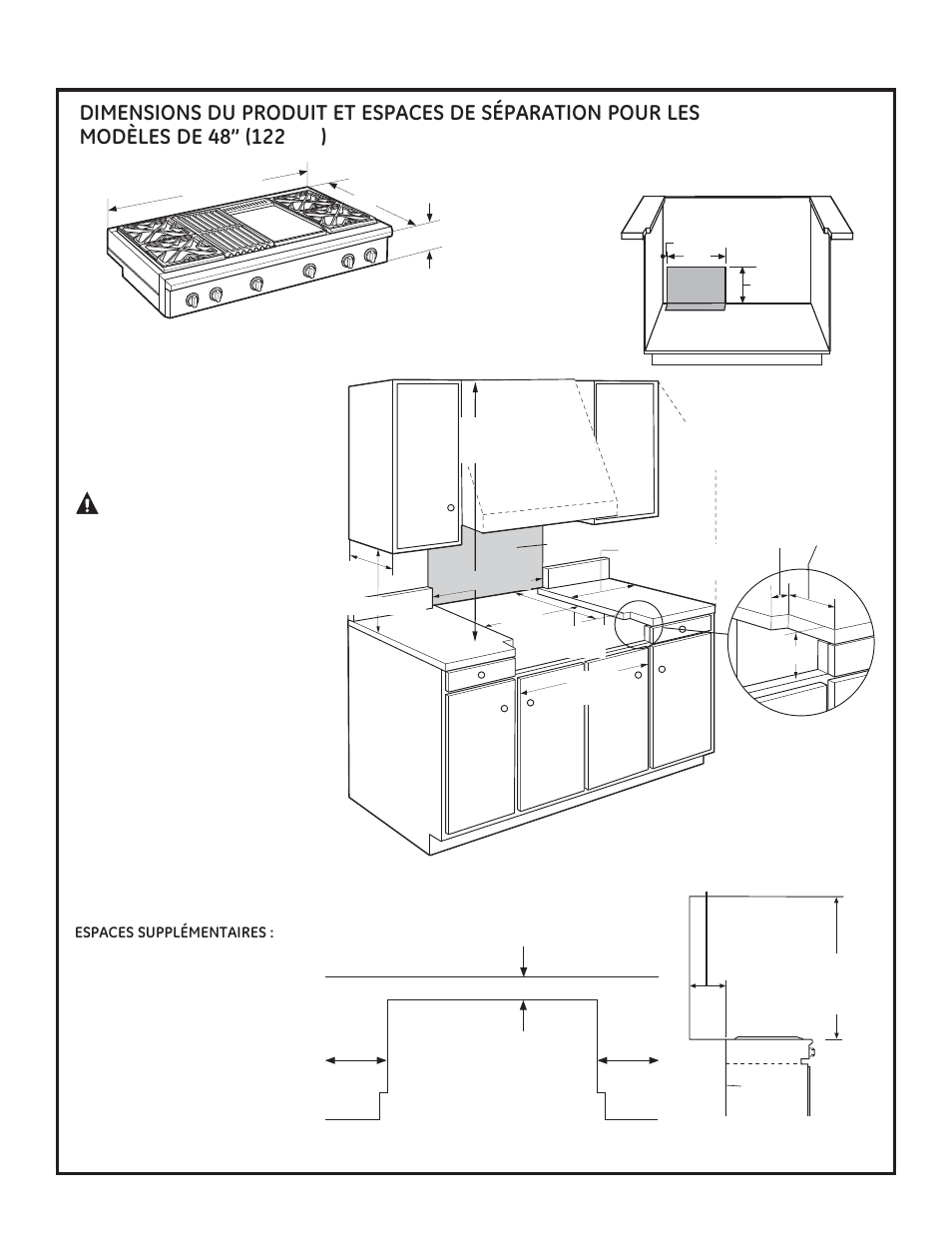 DIMENSIONS DU PRODUIT ET ESPACES DE SÉPARATION POUR LES MODÈLES DE 48" (122 )

ESPACES SUPPLÉMENTAIRES :