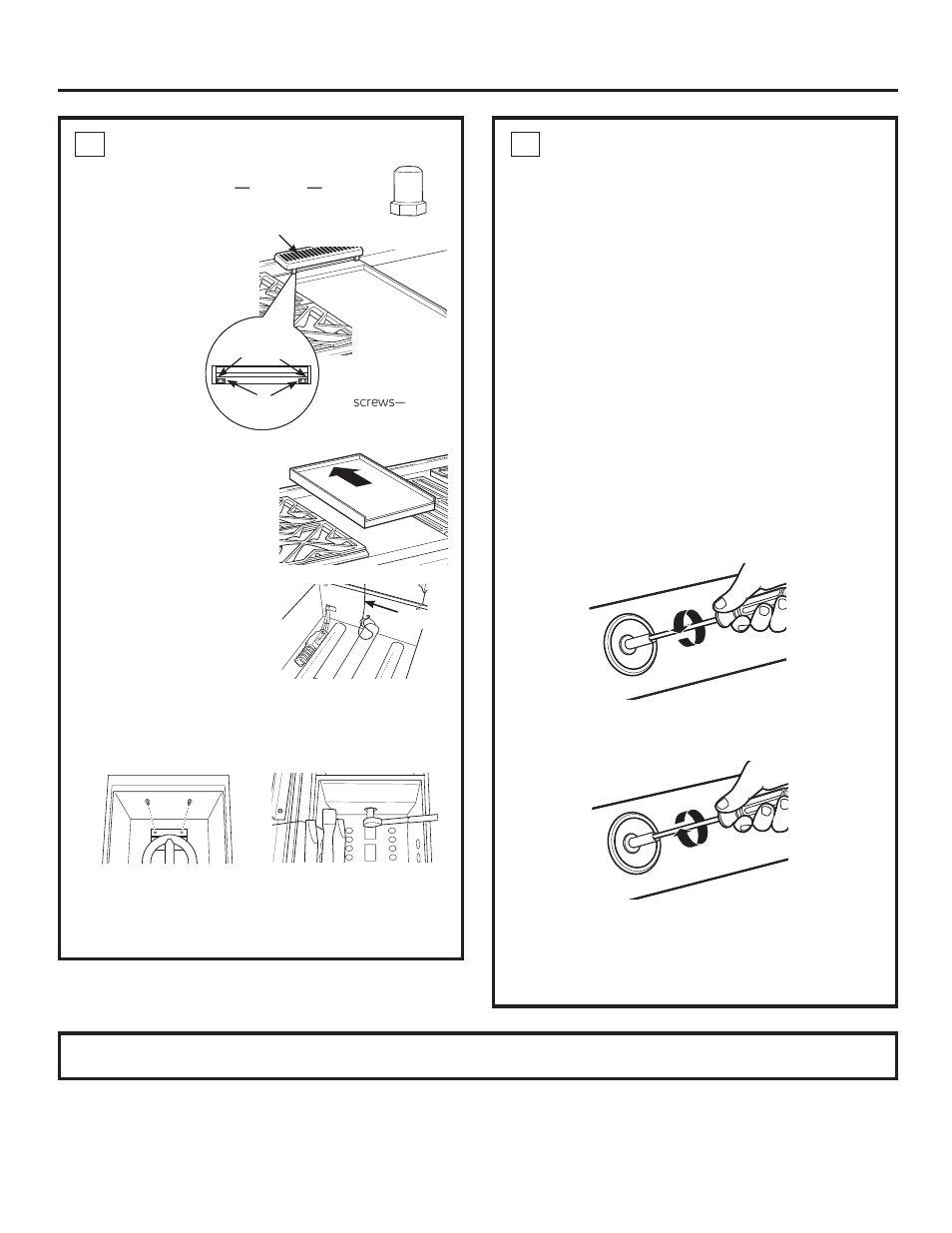 screws—