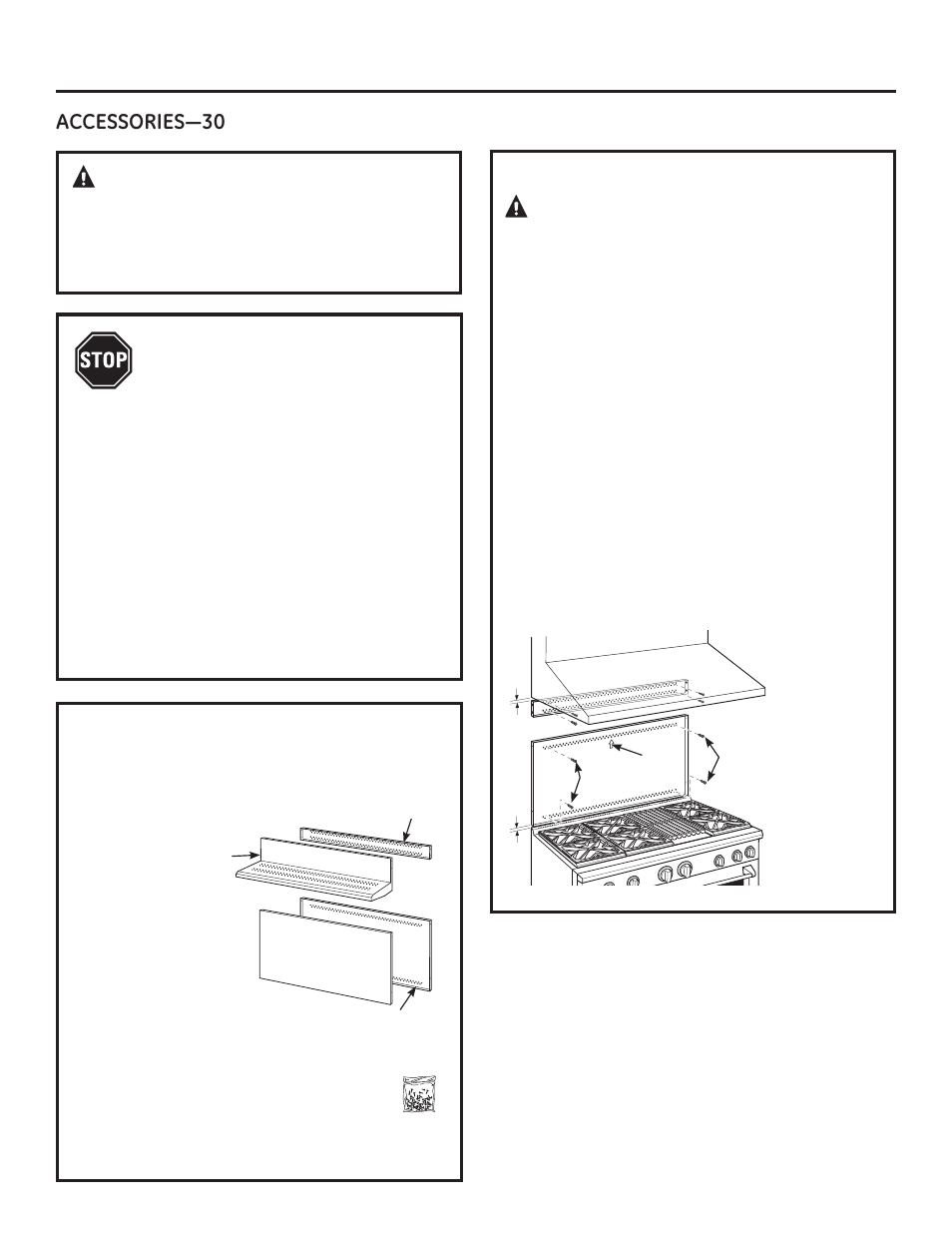 ACCESSORIES—30

STOP