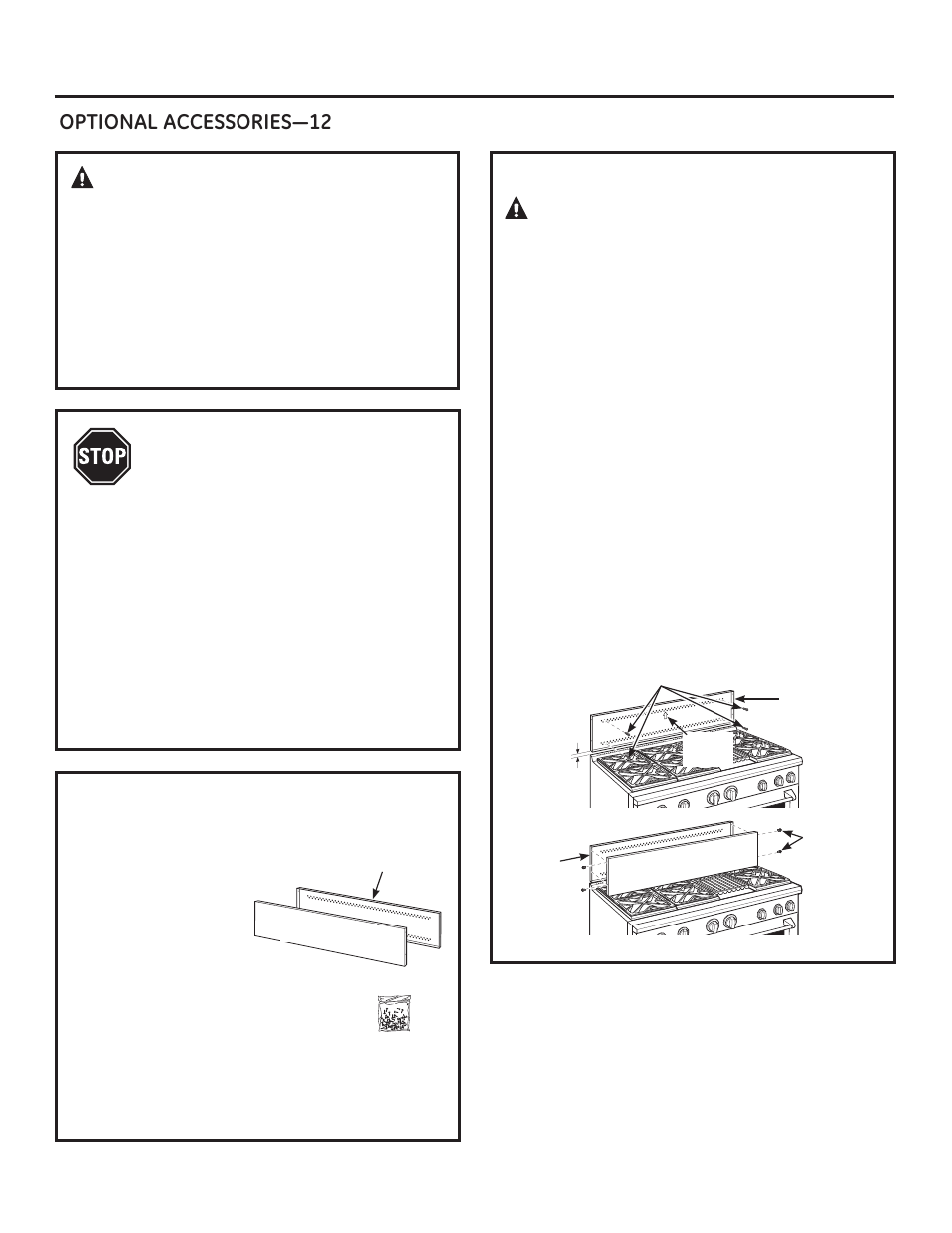 OPTIONAL ACCESSORIES—12

STOP