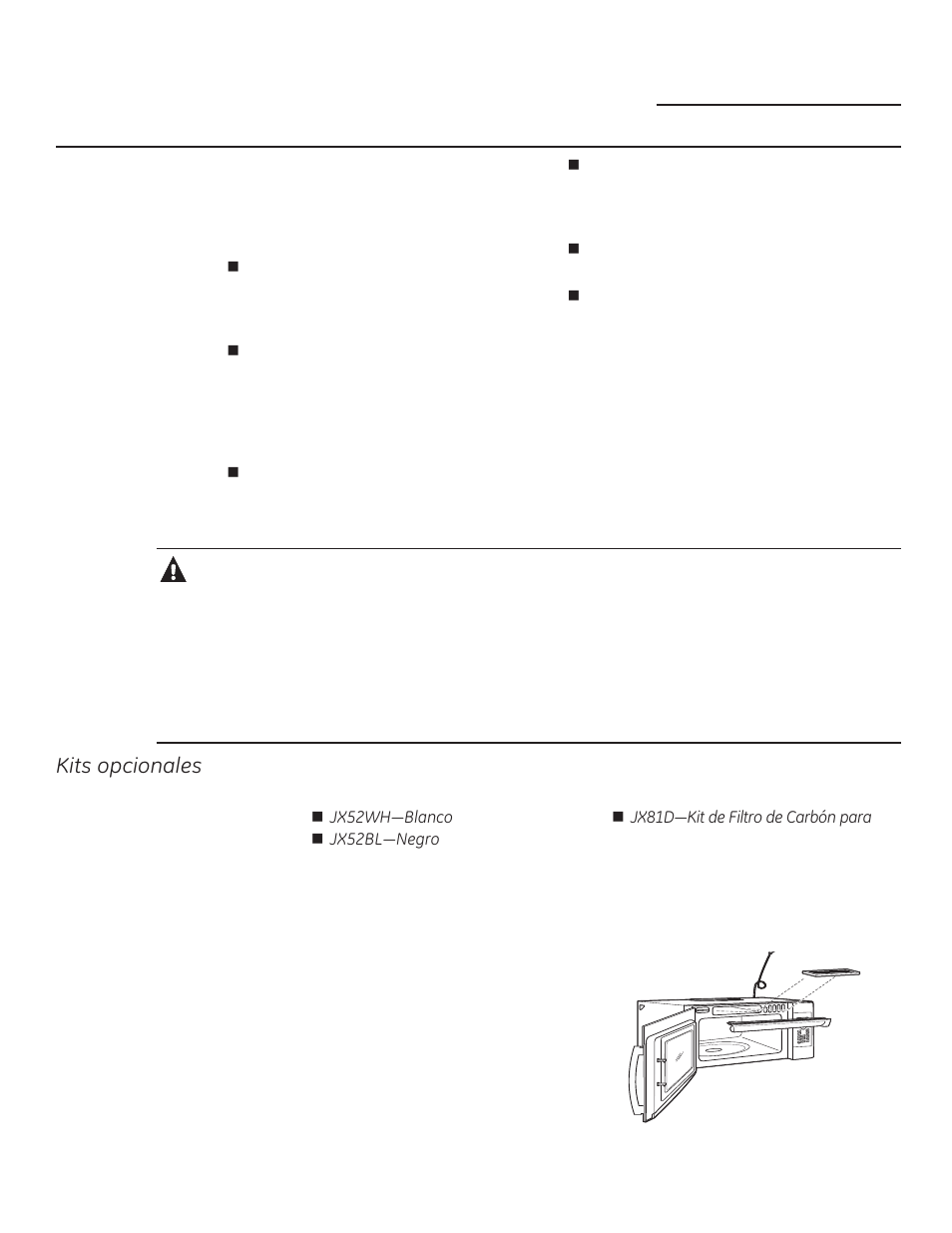 Kits opcionales

JX52WH—Blanco

JX52BL—Negro

JX81D—Kit de Filtro de Carbón para