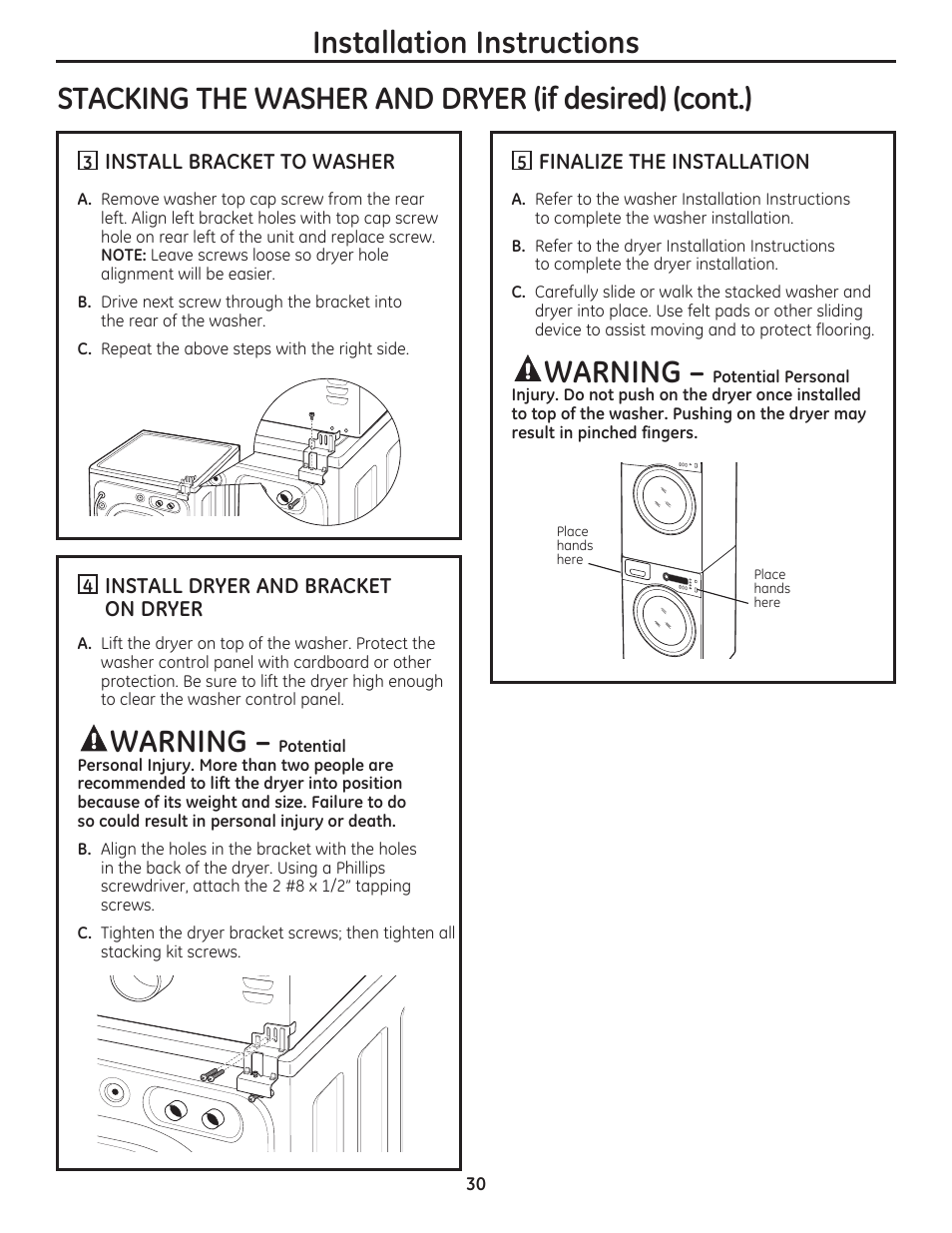 Installation Instructions

STACKING THE WASHER AND DRYER (if desired) (cont.)

3 INSTALL BRACKET TO WASHER

A. Remove washer top cap screw from the rear left. Align left bracket holes with top cap screw hole on rear left of the unit and replace screw. NOTE: Leave screws loose so dryer hole alignment will be easier.

B. Drive next screw through the bracket into the rear of the washer.

C. Repeat the above steps with the right side.

4 INSTALL DRYER AND BRACKET ON DRYER

A. Lift the dryer on top of the washer. Protect the washer control panel with cardboard or other protection. Be sure to lift the dryer high enough to clear the washer control panel.

WARNING – Potential Personal Injury. More than two people are recommended to lift the dryer into position because of its weight and size. Failure to do so could result in personal injury or death.

B. Align the holes in the bracket with the holes in the back of the dryer. Using a Phillips screwdriver, attach the 2 #8 x 1/2" tapping screws.

C. Tighten the dryer bracket screws; then tighten all stacking kit screws.

5 FINALIZE THE INSTALLATION

A. Refer to the washer Installation Instructions to complete the washer installation.

B. Refer to the dryer Installation Instructions to complete the dryer installation.

C. Carefully slide or walk the stacked washer and dryer into place. Use felt pads or other sliding device to assist moving and to protect flooring.

WARNING – Potential Personal Injury. Do not push on the dryer once installed to top of the washer. Pushing on the dryer may result in pinched fingers.

Place hands here

Place hands here

30