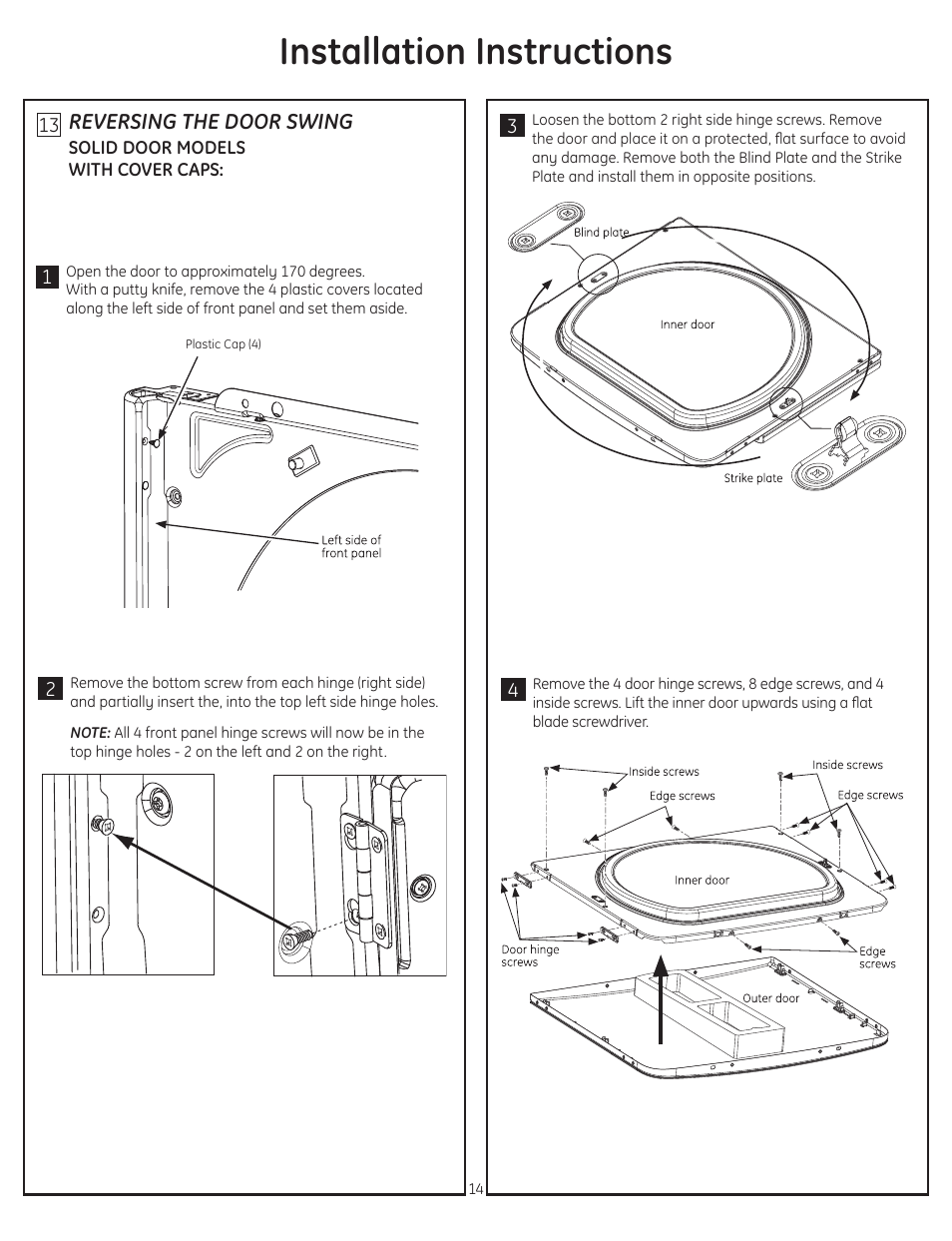 Installation Instructions

13 REVERSING THE DOOR SWING
SOLID DOOR MODELS
WITH COVER CAPS:

1 Open the door to approximately 170 degrees. With a putty knife, remove the 4 plastic covers located along the left side of front panel and set them aside.

Plastic Cap (4)

Left side of front panel

2 Remove the bottom screw from each hinge (right side) and partially insert the, into the top left side hinge holes.

NOTE: All 4 front panel hinge screws will now be in the top hinge holes - 2 on the left and 2 on the right.

3 Loosen the bottom 2 right side hinge screws. Remove the door and place it on a protected, flat surface to avoid any damage. Remove both the Blind Plate and the Strike Plate and install them in opposite positions.

Blind plate

Inner door

Strike plate

4 Remove the 4 door hinge screws, 8 edge screws, and 4 inside screws. Lift the inner door upwards using a flat blade screwdriver.

Inside screws

Inside screws

Edge screws

Edge screws

Inner door

Door hinge screws

Edge screws

Outer door

14