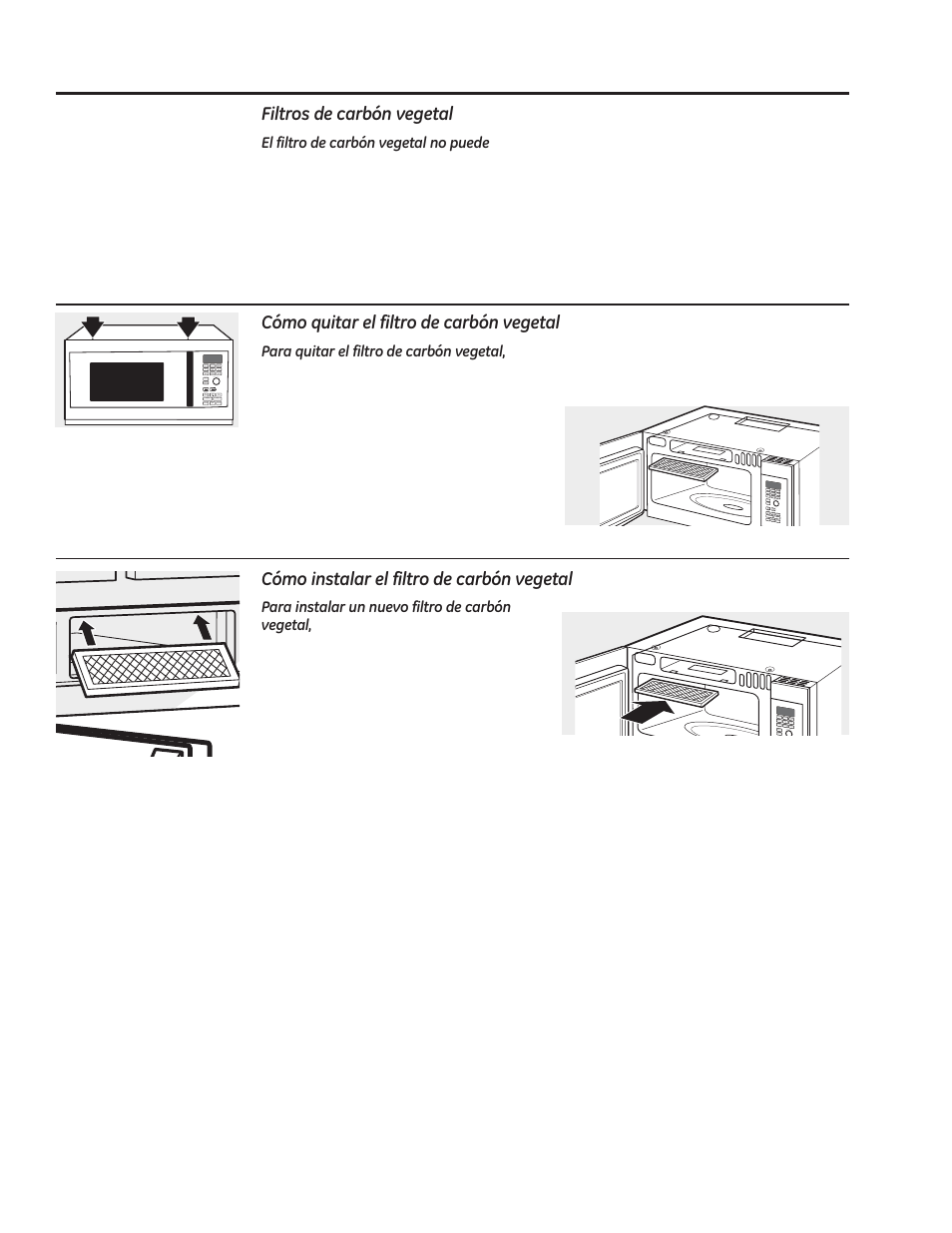 Filtros de carbón vegetal

El filtro de carbón vegetal no puede

Cómo quitar el filtro de carbón vegetal

Para quitar el filtro de carbón vegetal,

Cómo instalar el filtro de carbón vegetal

Para instalar un nuevo filtro de carbón vegetal,