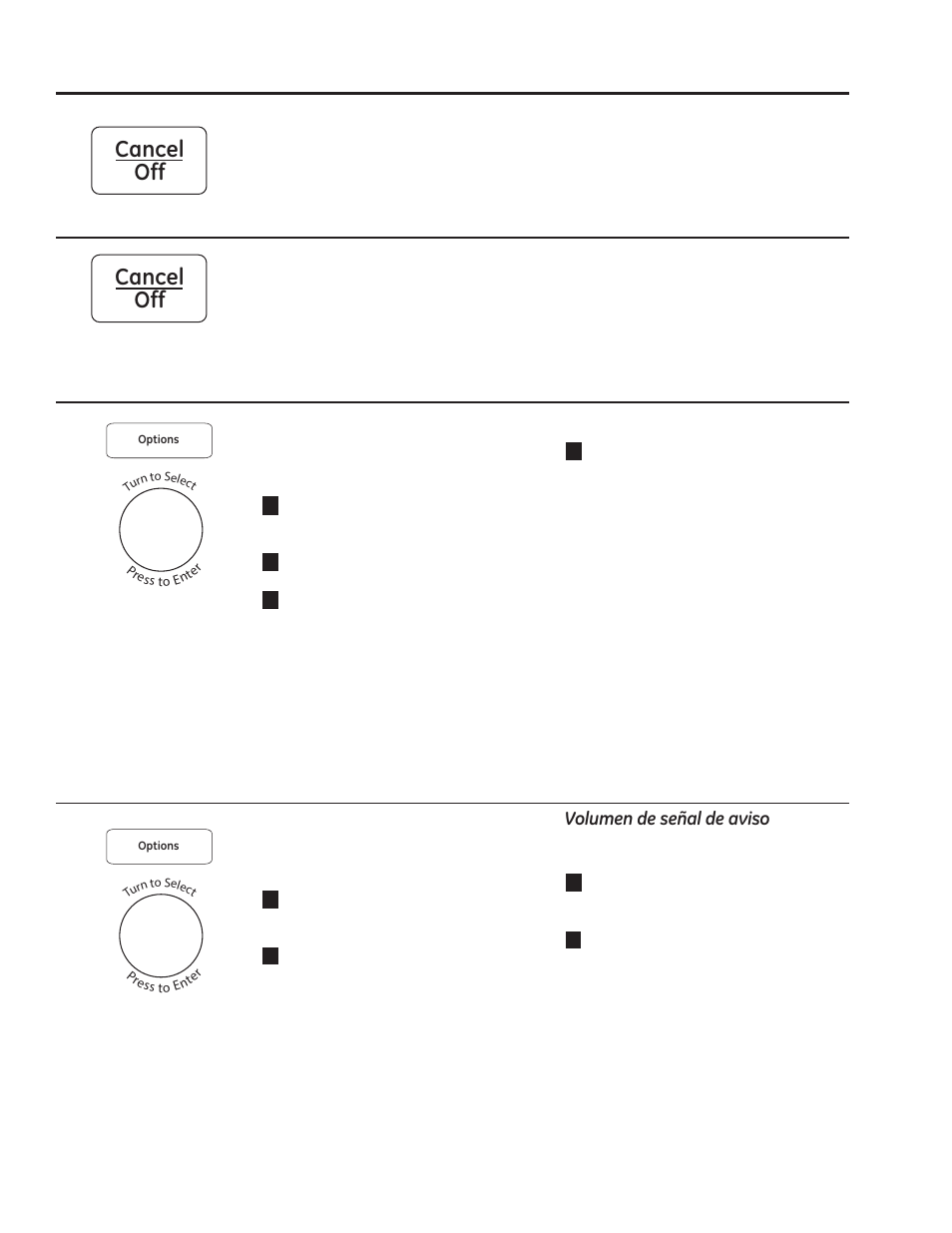 Cancel
Off

Cancel
Off

Options

Turn to Select

Press to Enter

Volumen de señal de aviso

Options

Turn to Select

Press to Enter