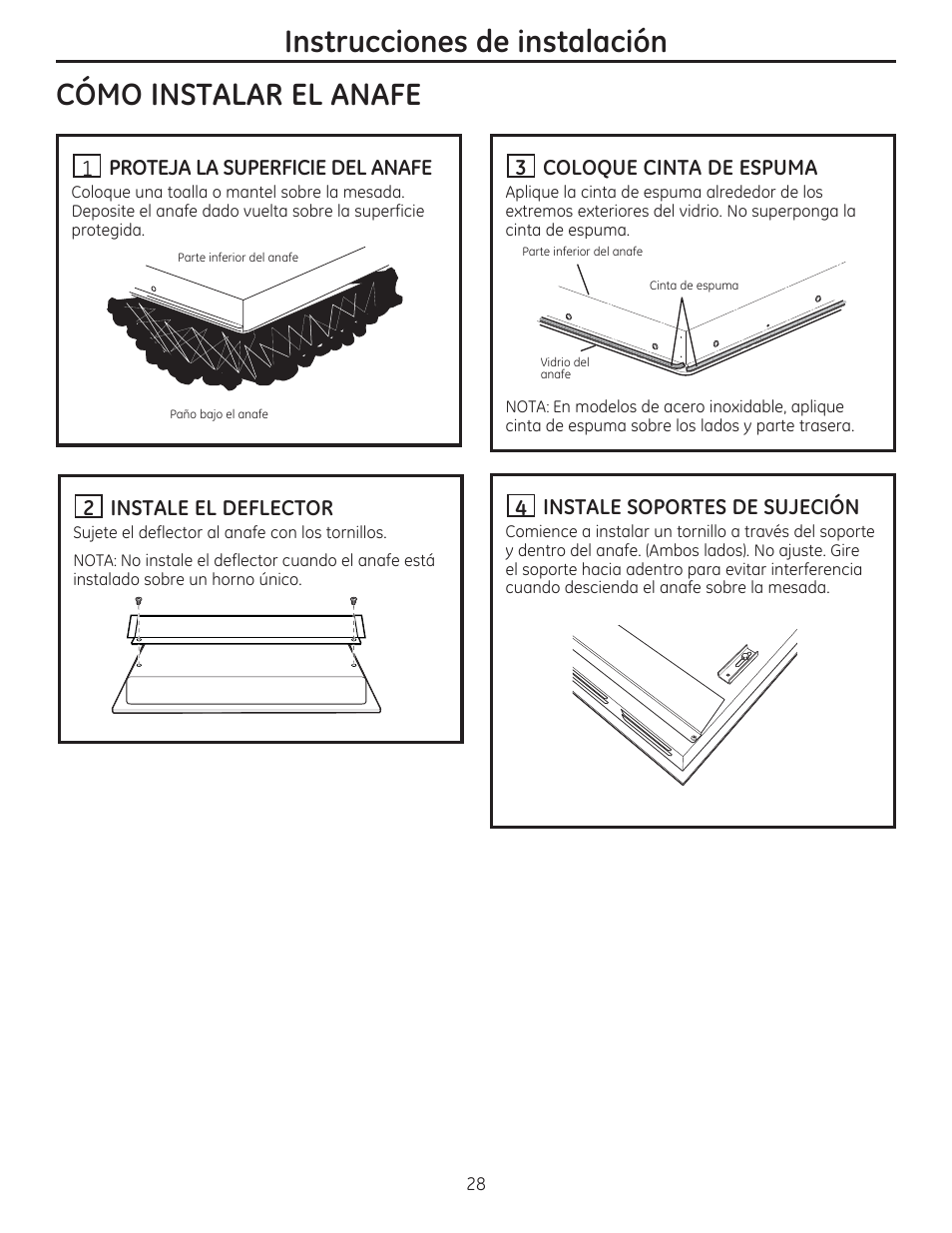 Instrucciones de instalación

CÓMO INSTALAR EL ANAFE

1 PROTEJA LA SUPERFICIE DEL ANAFE
Coloque una toalla o mantel sobre la mesada. Deposite el anafe dado vuelta sobre la superficie protegida.

Parte inferior del anafe

Paño bajo el anafe

2 INSTALE EL DEFLECTOR
Sujete el deflector al anafe con los tornillos.

NOTA: No instale el deflector cuando el anafe está instalado sobre un horno único.

3 COLOQUE CINTA DE ESPUMA
Aplique la cinta de espuma alrededor de los extremos exteriores del vidrio. No superponga la cinta de espuma.

Parte inferior del anafe

Cinta de espuma

Vidrio del anafe

NOTA: En modelos de acero inoxidable, aplique cinta de espuma sobre los lados y parte trasera.

4 INSTALE SOPORTES DE SUJECIÓN
Comience a instalar un tornillo a través del soporte y dentro del anafe. (Ambos lados). No ajuste. Gire el soporte hacia adentro para evitar interferencia cuando descienda el anafe sobre la mesada.

28