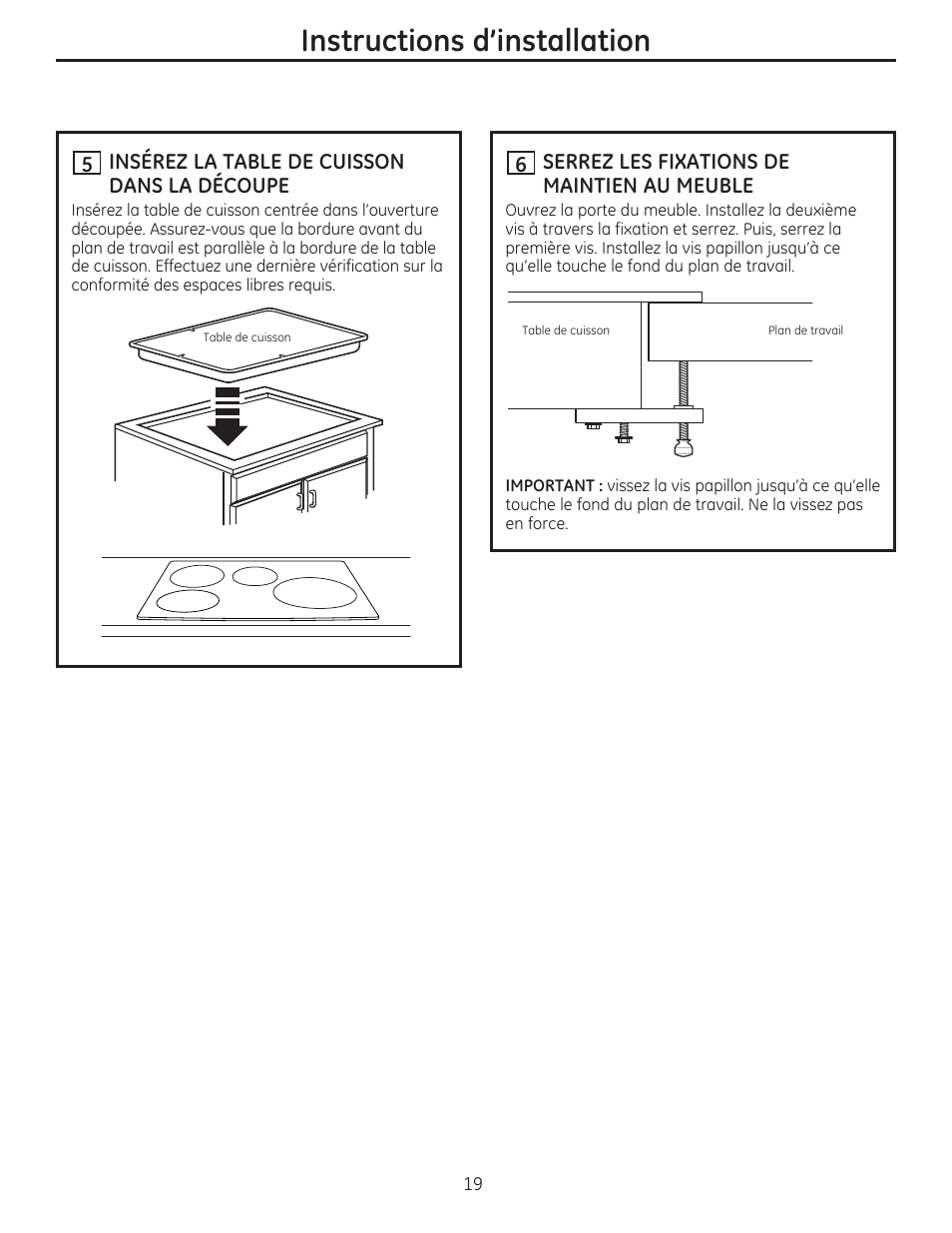 Instructions d'installation

5 INSÉREZ LA TABLE DE CUISSON DANS LA DÉCOUPE

Insérez la table de cuisson centrée dans l'ouverture découpée. Assurez-vous que la bordure avant du plan de travail est parallèle à la bordure de la table de cuisson. Effectuez une dernière vérification sur la conformité des espaces libres requis.

Table de cuisson

6 SERREZ LES FIXATIONS DE MAINTIEN AU MEUBLE

Ouvrez la porte du meuble. Installez la deuxième vis à travers la fixation et serrez. Puis, serrez la première vis. Installez la vis papillon jusqu'à ce qu'elle touche le fond du plan de travail.

Table de cuisson

Plan de travail

IMPORTANT : vissez la vis papillon jusqu'à ce qu'elle touche le fond du plan de travail. Ne la vissez pas en force.

19