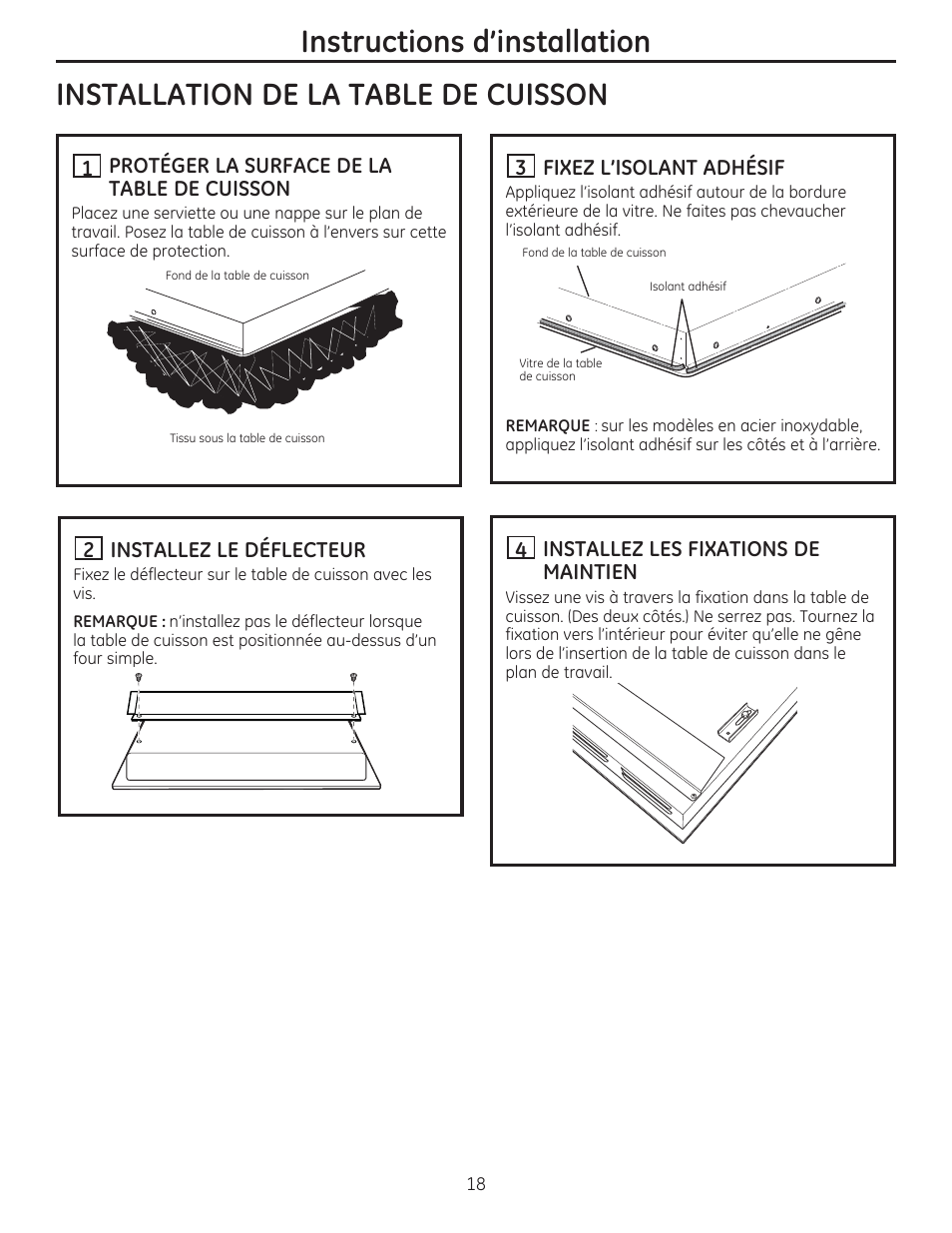 Instructions d'installation

INSTALLATION DE LA TABLE DE CUISSON

1 PROTÉGER LA SURFACE DE LA TABLE DE CUISSON

Placez une serviette ou une nappe sur le plan de travail. Posez la table de cuisson à l'envers sur cette surface de protection.

Fond de la table de cuisson

Tissu sous la table de cuisson

2 INSTALLEZ LE DÉFLECTEUR

Fixez le déflecteur sur le table de cuisson avec les vis.

REMARQUE : n'installez pas le déflecteur lorsque la table de cuisson est positionnée au-dessus d'un four simple.

3 FIXEZ L'ISOLANT ADHÉSIF

Appliquez l'isolant adhésif autour de la bordure extérieure de la vitre. Ne faites pas chevaucher l'isolant adhésif.

Fond de la table de cuisson

Isolant adhésif

Vitre de la table de cuisson

REMARQUE : sur les modèles en acier inoxydable, appliquez l'isolant adhésif sur les côtés et à l'arrière.

4 INSTALLEZ LES FIXATIONS DE MAINTIEN

Vissez une vis à travers la fixation dans la table de cuisson. (Des deux côtés.) Ne serrez pas. Tournez la fixation vers l'intérieur pour éviter qu'elle ne gêne lors de l'insertion de la table de cuisson dans le plan de travail.

18